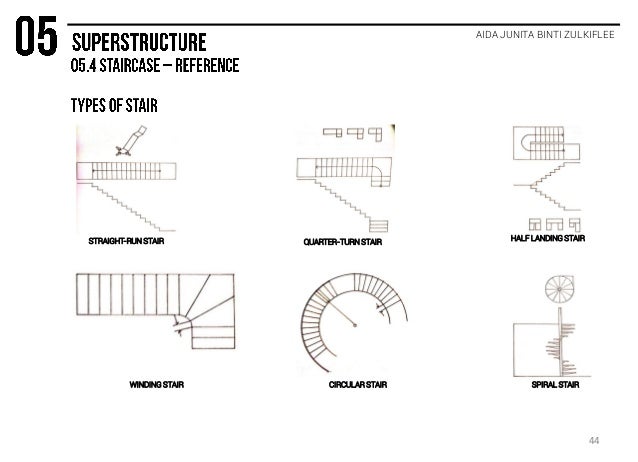 05 SUPERSTRUCTURE
05.4 STAIRCASE – REFERENCE

AIDA JUNITA BINTI ZULKIFLEE

TYPES OF STAIR

STRAIGHT-RUN STAIR

QUARTER-TURN STAIR

HALF LANDING STAIR

WINDING STAIR

CIRCULAR STAIR

SPIRAL STAIR

44