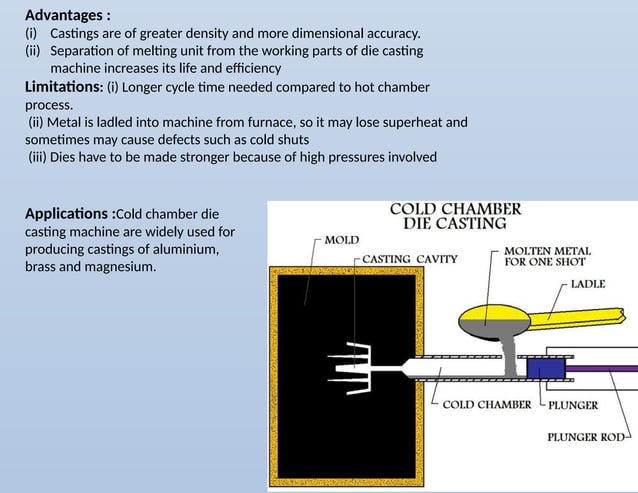 Advantages :
(i) Castings are of greater density and more dimensional accuracy.
(ii) Separation of melting unit from the working parts of die casting machine increases its life and efficiency

Limitations: (i) Longer cycle time needed compared to hot chamber process.
(ii) Metal is ladled into machine from furnace, so it may lose superheat and sometimes may cause defects such as cold shuts
(iii) Dies have to be made stronger because of high pressures involved

Applications :Cold chamber die casting machine are widely used for producing castings of aluminium, brass and magnesium.

COLD CHAMBER DIE CASTING

MOLD
CASTING CAVITY
MOLTEN METAL FOR ONE SHOT
LADLE
COLD CHAMBER
PLUNGER
PLUNGER ROD