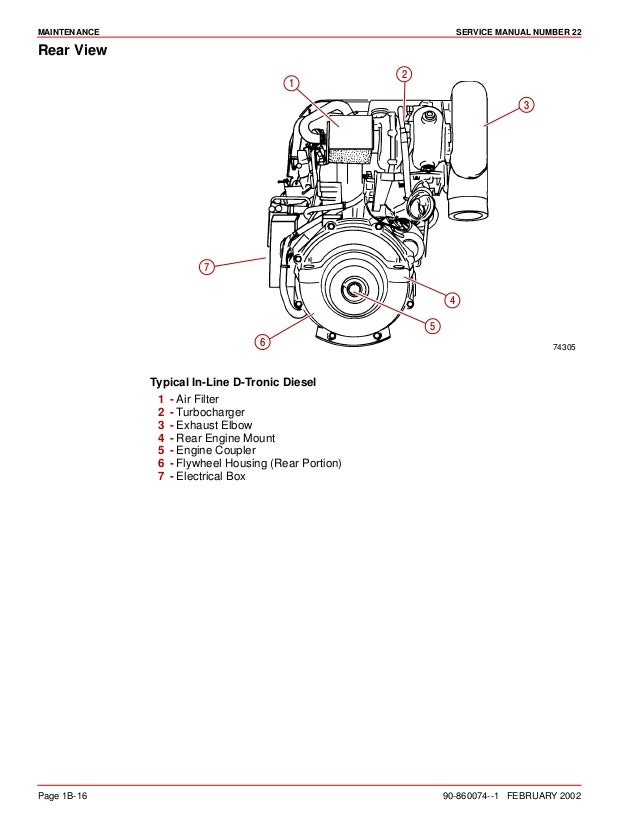 MAINTENANCE

SERVICE MANUAL NUMBER 22

Rear View

1

2

3

7

4

5

6

74305

Typical In-Line D-Tronic Diesel

1 - Air Filter
2 - Turbocharger
3 - Exhaust Elbow
4 - Rear Engine Mount
5 - Engine Coupler
6 - Flywheel Housing (Rear Portion)
7 - Electrical Box

Page 1B-16

90-860074--1 FEBRUARY 2002