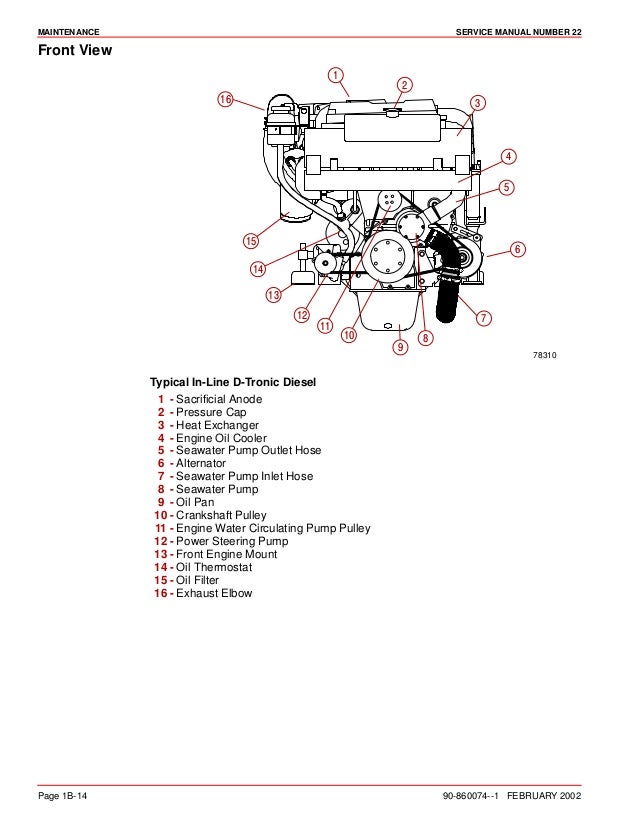 MAINTENANCE SERVICE MANUAL NUMBER 22

Front View

1
2
3
4
5
6
7
8
9
10
11
12
13
14
15
16

78310

Typical In-Line D-Tronic Diesel
1 - Sacrificial Anode
2 - Pressure Cap
3 - Heat Exchanger
4 - Engine Oil Cooler
5 - Seawater Pump Outlet Hose
6 - Alternator
7 - Seawater Pump Inlet Hose
8 - Seawater Pump
9 - Oil Pan
10 - Crankshaft Pulley
11 - Engine Water Circulating Pump Pulley
12 - Power Steering Pump
13 - Front Engine Mount
14 - Oil Thermostat
15 - Oil Filter
16 - Exhaust Elbow

Page 1B-14 90-860074--1 FEBRUARY 2002