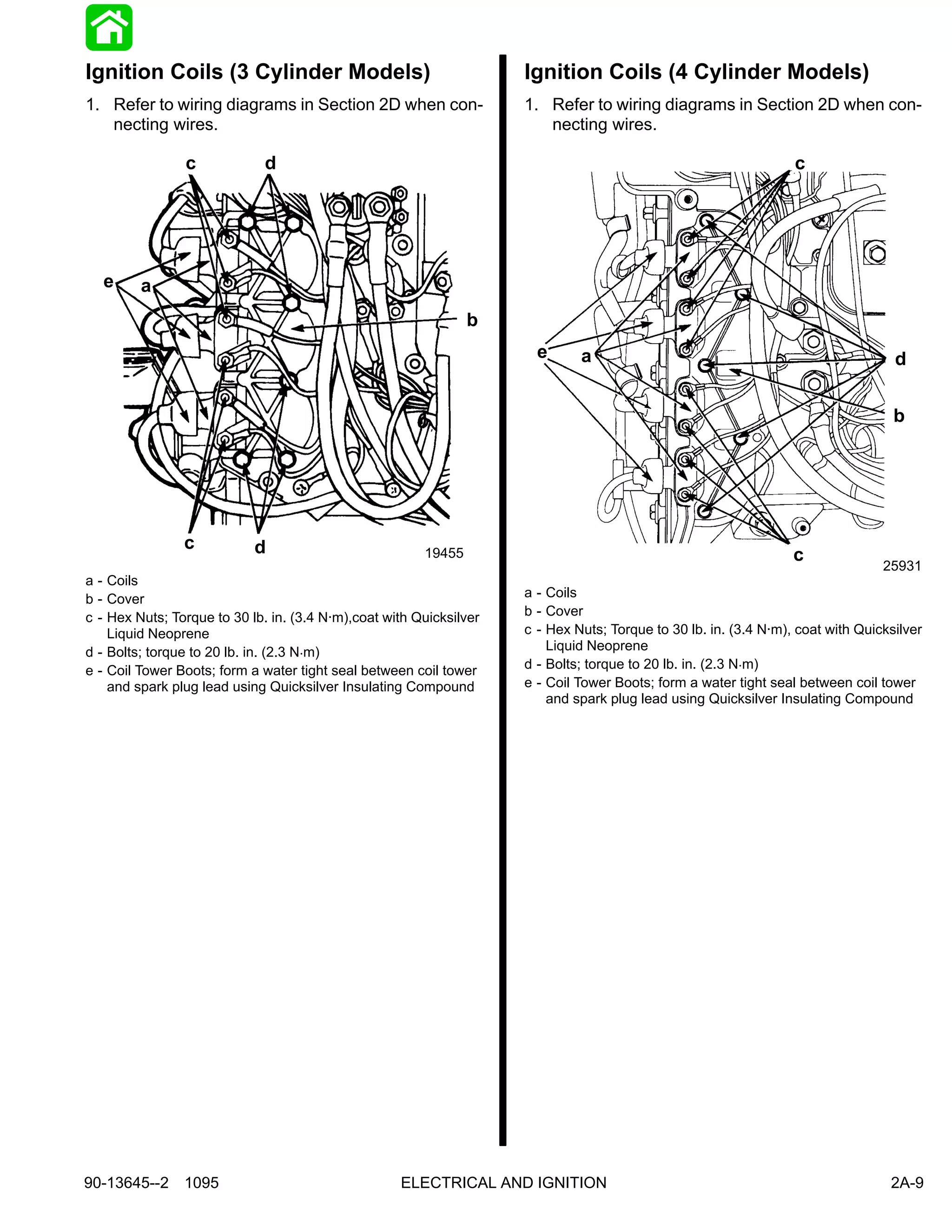 Ignition Coils (3 Cylinder Models)

1. Refer to wiring diagrams in Section 2D when connecting wires.

c d e a b c d 19455

a - Coils
b - Cover
c - Hex Nuts; Torque to 30 lb. in. (3.4 N·m),coat with Quicksilver Liquid Neoprene
d - Bolts; torque to 20 lb. in. (2.3 N·m)
e - Coil Tower Boots; form a water tight seal between coil tower and spark plug lead using Quicksilver Insulating Compound

Ignition Coils (4 Cylinder Models)

1. Refer to wiring diagrams in Section 2D when connecting wires.

c e a d b c 25931

a - Coils
b - Cover
c - Hex Nuts; Torque to 30 lb. in. (3.4 N·m), coat with Quicksilver Liquid Neoprene
d - Bolts; torque to 20 lb. in. (2.3 N·m)
e - Coil Tower Boots; form a water tight seal between coil tower and spark plug lead using Quicksilver Insulating Compound

90-13645--2 1095 ELECTRICAL AND IGNITION 2A-9