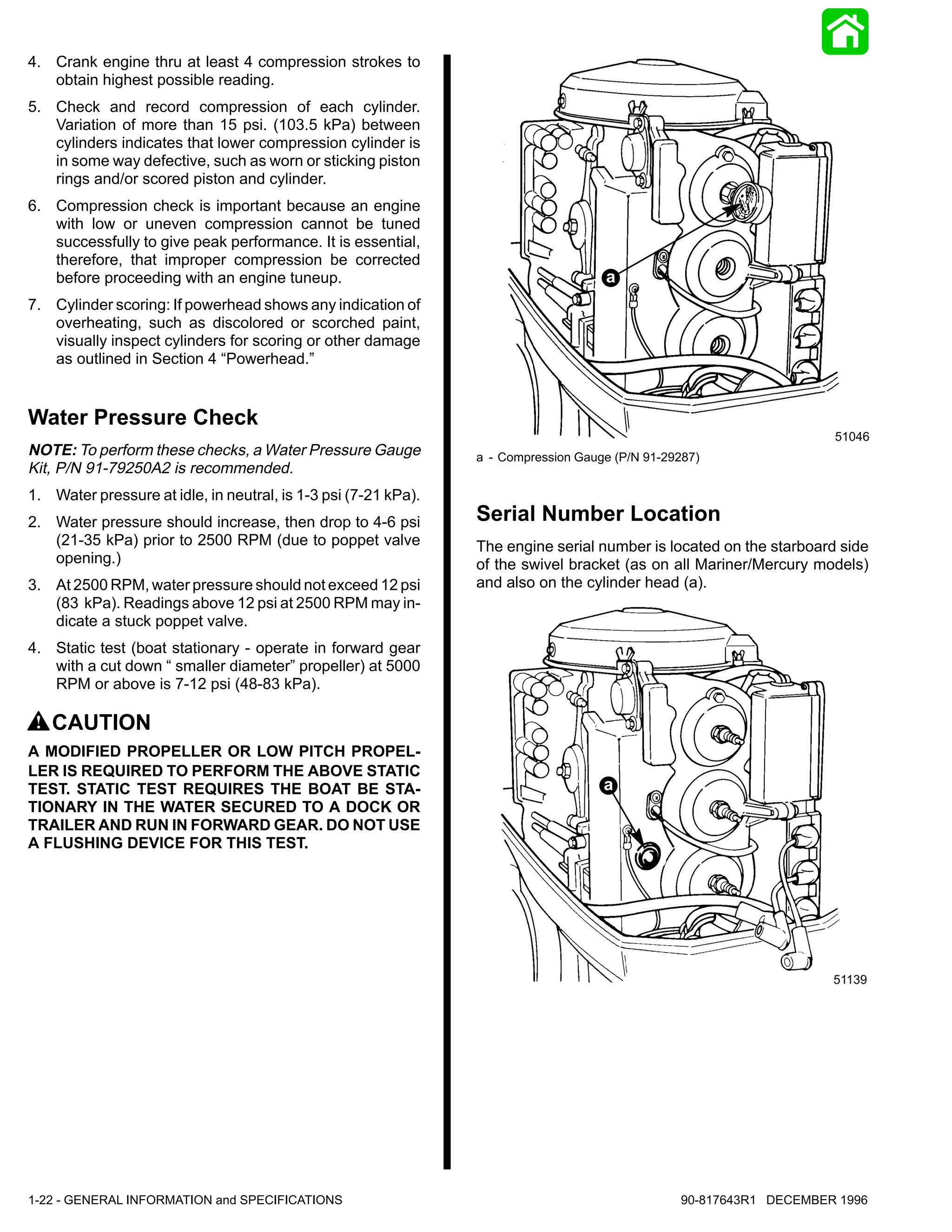 4. Crank engine thru at least 4 compression strokes to obtain highest possible reading.

5. Check and record compression of each cylinder. Variation of more than 15 psi. (103.5 kPa) between cylinders indicates that lower compression cylinder is in some way defective, such as worn or sticking piston rings and/or scored piston and cylinder.

6. Compression check is important because an engine with low or uneven compression cannot be tuned successfully to give peak performance. It is essential, therefore, that improper compression be corrected before proceeding with an engine tuneup.

7. Cylinder scoring: If powerhead shows any indication of overheating, such as discolored or scorched paint, visually inspect cylinders for scoring or other damage as outlined in Section 4 “Powerhead.”

Water Pressure Check

NOTE: To perform these checks, a Water Pressure Gauge Kit, P/N 91-79250A2 is recommended.

1. Water pressure at idle, in neutral, is 1-3 psi (7-21 kPa).

2. Water pressure should increase, then drop to 4-6 psi (21-35 kPa) prior to 2500 RPM (due to poppet valve opening.)

3. At 2500 RPM, water pressure should not exceed 12 psi (83 kPa). Readings above 12 psi at 2500 RPM may indicate a stuck poppet valve.

4. Static test (boat stationary - operate in forward gear with a cut down “ smaller diameter” propeller) at 5000 RPM or above is 7-12 psi (48-83 kPa).

CAUTION

A MODIFIED PROPELLER OR LOW PITCH PROPELLER IS REQUIRED TO PERFORM THE ABOVE STATIC TEST. STATIC TEST REQUIRES THE BOAT BE STATIONARY IN THE WATER SECURED TO A DOCK OR TRAILER AND RUN IN FORWARD GEAR. DO NOT USE A FLUSHING DEVICE FOR THIS TEST.

a

51046

a - Compression Gauge (P/N 91-29287)

Serial Number Location

The engine serial number is located on the starboard side of the swivel bracket (as on all Mariner/Mercury models) and also on the cylinder head (a).

a

51139

1-22 - GENERAL INFORMATION and SPECIFICATIONS

90-817643R1 DECEMBER 1996