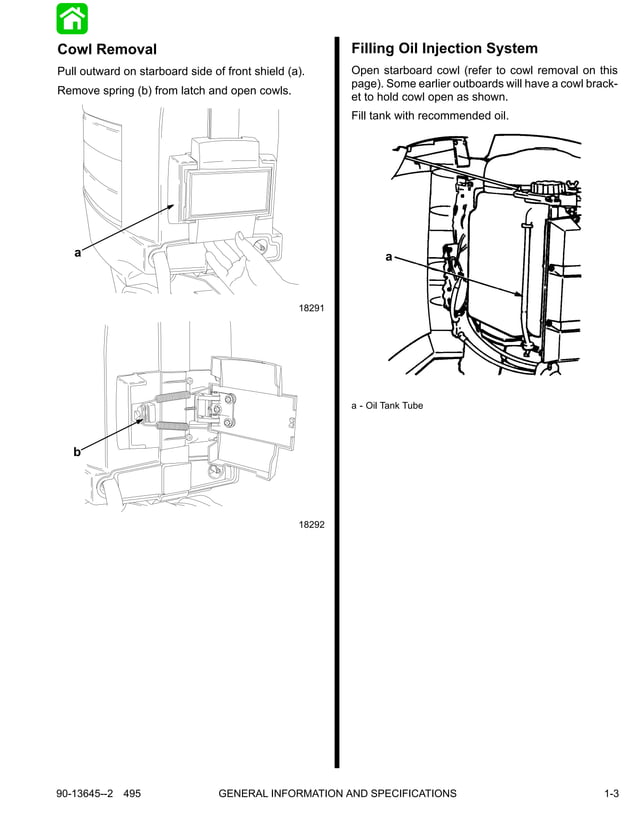 Cowl Removal

Pull outward on starboard side of front shield (a).

Remove spring (b) from latch and open cowls.

a

18291

b

18292

Filling Oil Injection System

Open starboard cowl (refer to cowl removal on this page). Some earlier outboards will have a cowl bracket to hold cowl open as shown.

Fill tank with recommended oil.

a

a - Oil Tank Tube

90-13645--2 495 GENERAL INFORMATION AND SPECIFICATIONS 1-3