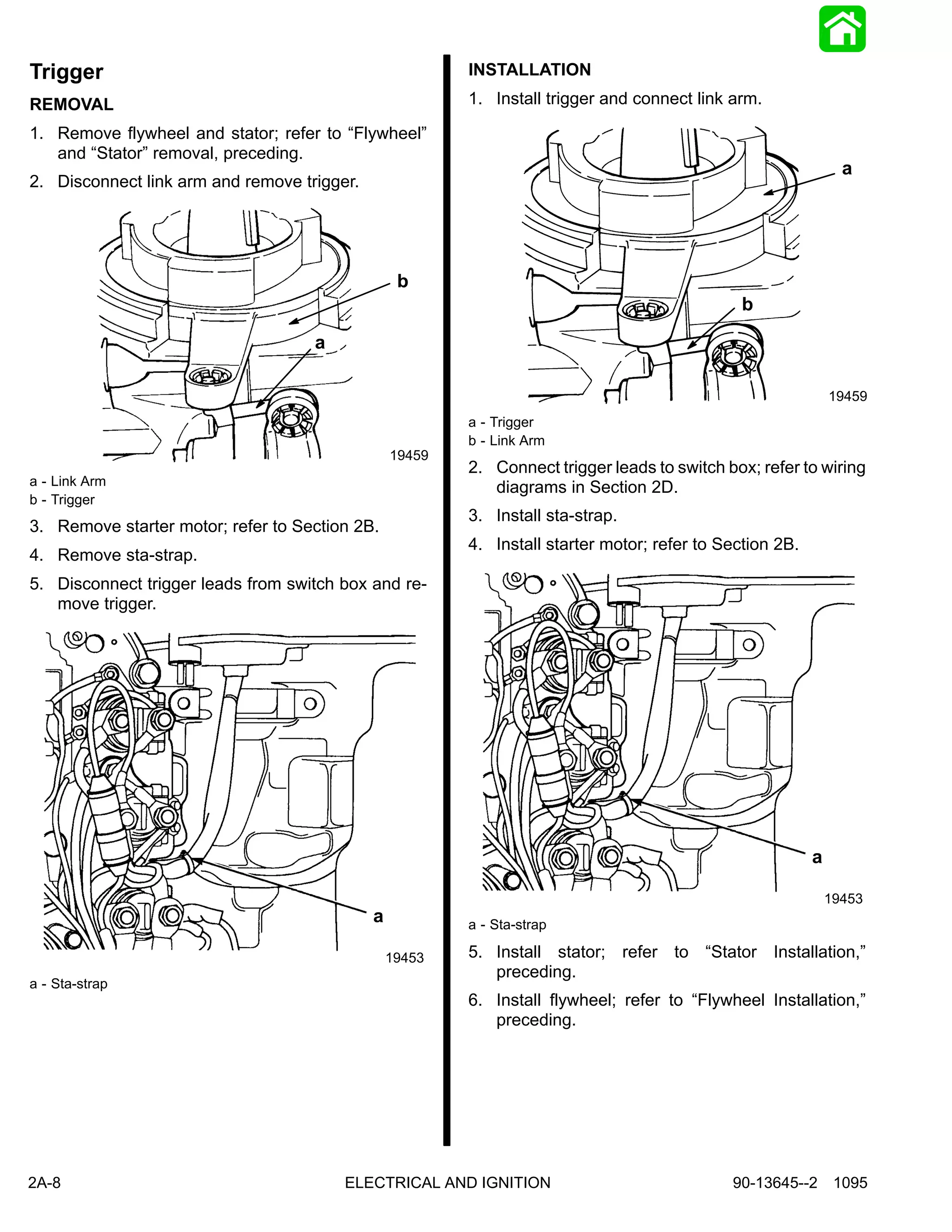 Trigger

REMOVAL

1. Remove flywheel and stator; refer to “Flywheel” and “Stator” removal, preceding.

2. Disconnect link arm and remove trigger.

b

a

19459

a - Link Arm
b - Trigger

3. Remove starter motor; refer to Section 2B.

4. Remove sta-strap.

5. Disconnect trigger leads from switch box and remove trigger.

a

19453

a - Sta-strap

INSTALLATION

1. Install trigger and connect link arm.

a

b

19459

a - Trigger
b - Link Arm

2. Connect trigger leads to switch box; refer to wiring diagrams in Section 2D.

3. Install sta-strap.

4. Install starter motor; refer to Section 2B.

a

19453

a - Sta-strap

5. Install stator; refer to “Stator Installation,” preceding.

6. Install flywheel; refer to “Flywheel Installation,” preceding.

2A-8 ELECTRICAL AND IGNITION 90-13645--2 1095