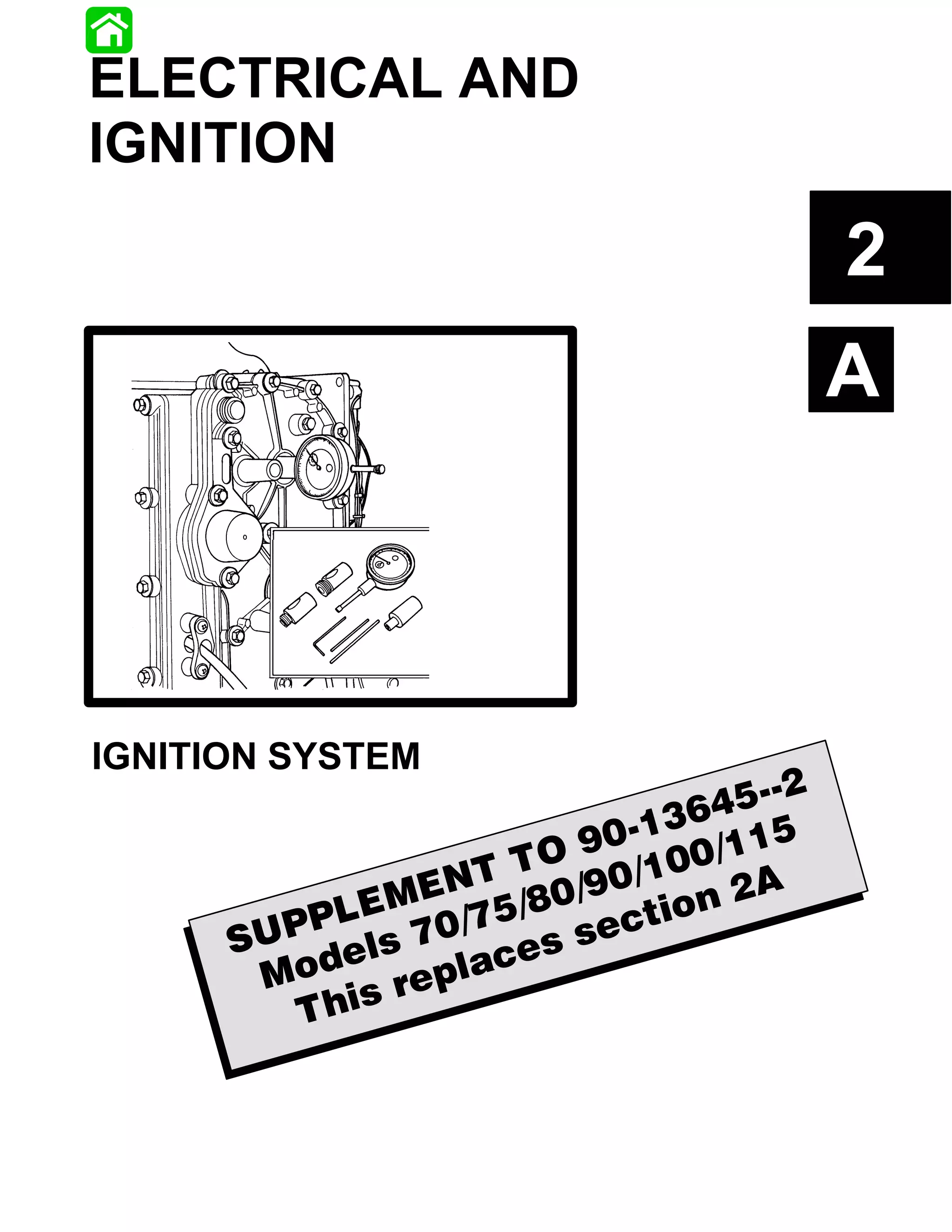 ELECTRICAL AND IGNITION

2

A

IGNITION SYSTEM

SUPPLEMENT TO 90-13645--2
Models 70/75/80/90/100/115
This replaces section 2A