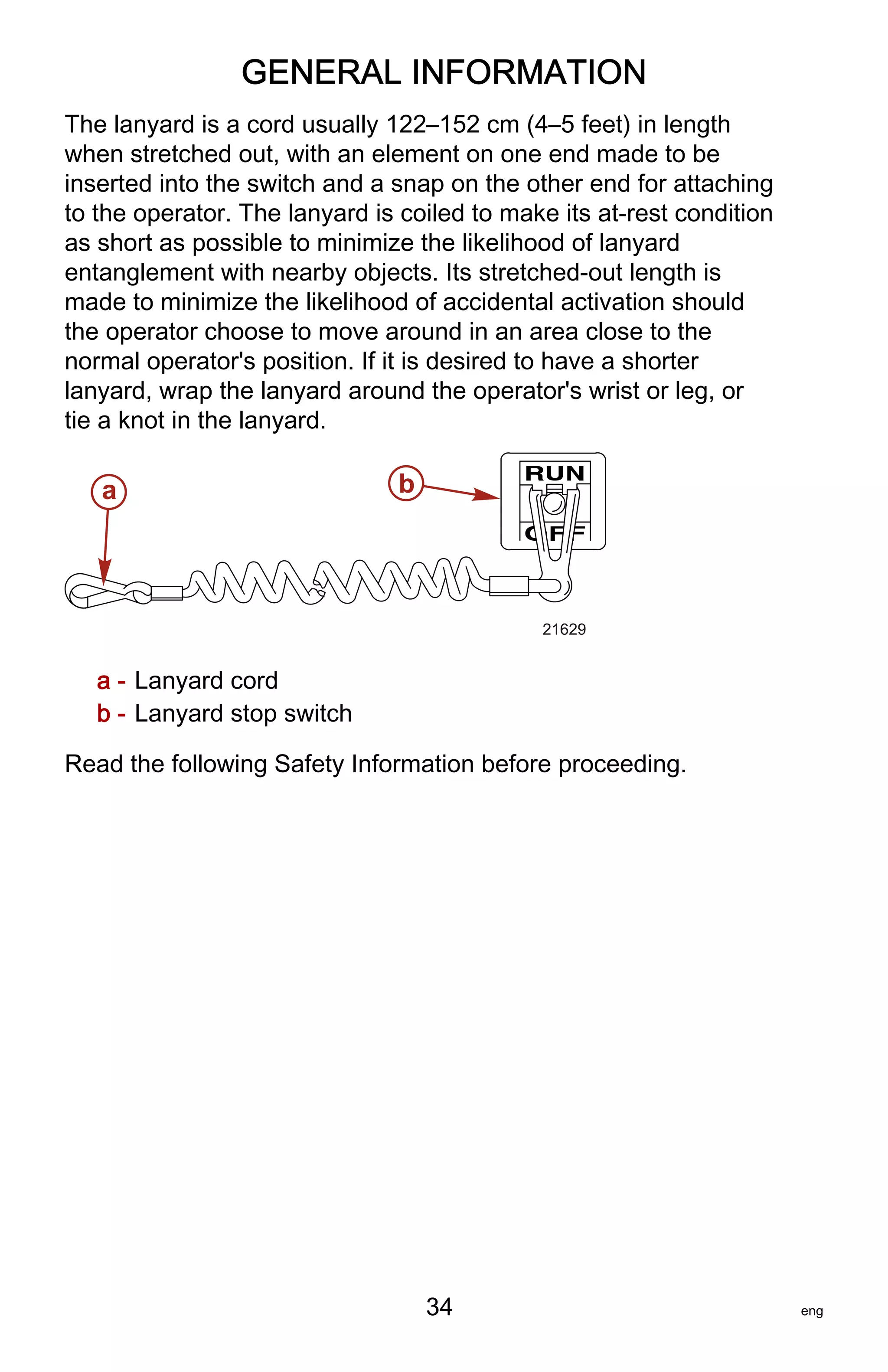 GENERAL INFORMATION

The lanyard is a cord usually 122–152 cm (4–5 feet) in length when stretched out, with an element on one end made to be inserted into the switch and a snap on the other end for attaching to the operator. The lanyard is coiled to make its at-rest condition as short as possible to minimize the likelihood of lanyard entanglement with nearby objects. Its stretched-out length is made to minimize the likelihood of accidental activation should the operator choose to move around in an area close to the normal operator's position. If it is desired to have a shorter lanyard, wrap the lanyard around the operator's wrist or leg, or tie a knot in the lanyard.

a

b

RUN

OFF

21629

a - Lanyard cord
b - Lanyard stop switch

Read the following Safety Information before proceeding.

34

eng