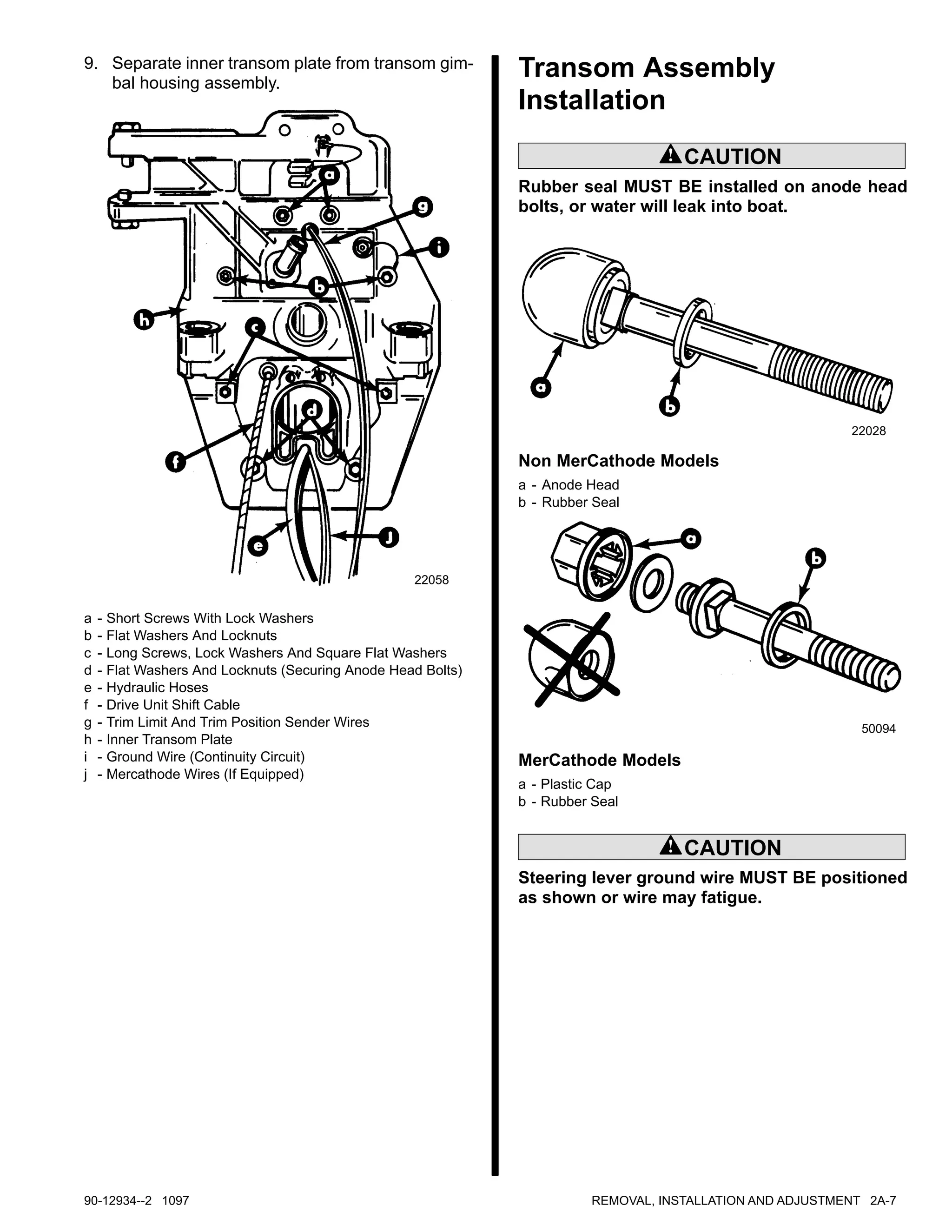 9. Separate inner transom plate from transom gimbal housing assembly.

a
g
i
b
h
c
d
f
e
j

22058

a - Short Screws With Lock Washers
b - Flat Washers And Locknuts
c - Long Screws, Lock Washers And Square Flat Washers
d - Flat Washers And Locknuts (Securing Anode Head Bolts)
e - Hydraulic Hoses
f - Drive Unit Shift Cable
g - Trim Limit And Trim Position Sender Wires
h - Inner Transom Plate
i - Ground Wire (Continuity Circuit)
j - Mercathode Wires (If Equipped)

Transom Assembly Installation

CAUTION

Rubber seal MUST BE installed on anode head bolts, or water will leak into boat.

a
b

22028

Non MerCathode Models

a - Anode Head
b - Rubber Seal

a
b

50094

MerCathode Models

a - Plastic Cap
b - Rubber Seal

CAUTION

Steering lever ground wire MUST BE positioned as shown or wire may fatigue.

90-12934--2 1097

REMOVAL, INSTALLATION AND ADJUSTMENT 2A-7