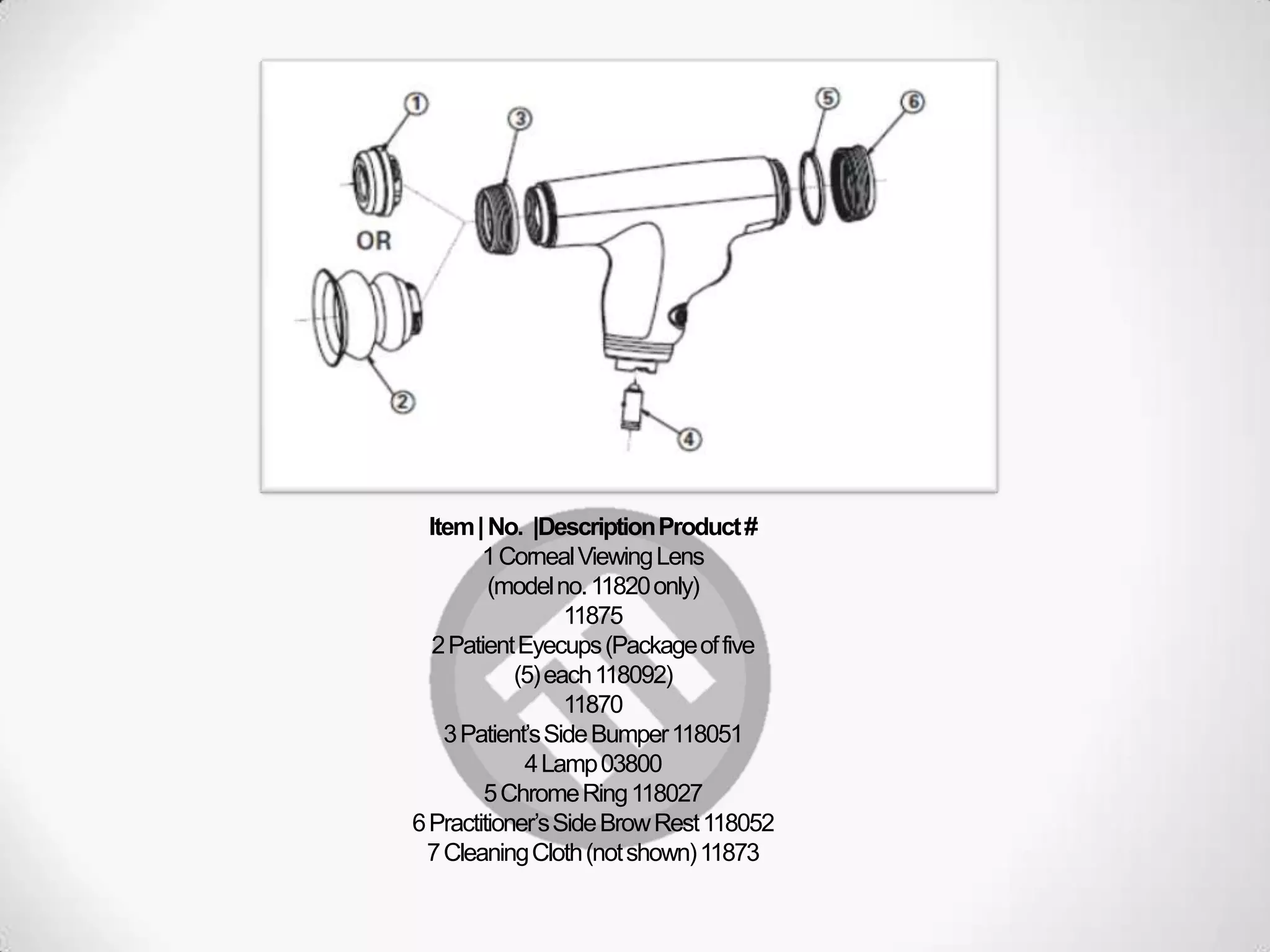 ①
③
⑤
⑥
OR
②
④

Item | No. |Description Product #
1 Corneal Viewing Lens
(model no. 11820 only)
11875
2 Patient Eyecups (Package of five
(5) each 118092)
11870
3 Patient's Side Bumper 118051
4 Lamp 03800
5 Chrome Ring 118027
6 Practitioner's Side Brow Rest 118052
7 Cleaning Cloth (not shown) 11873