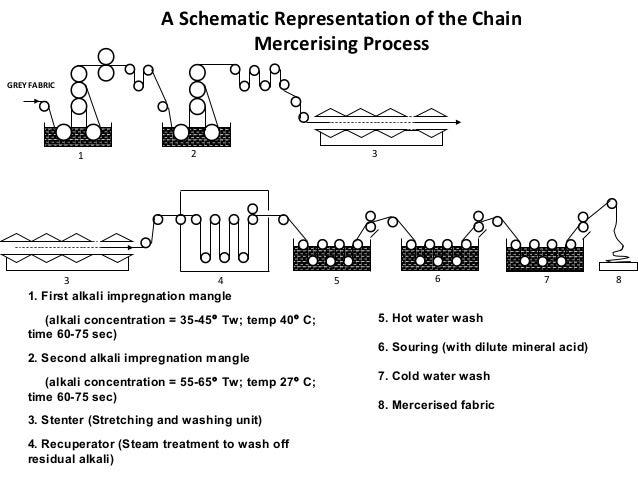 A Schematic Representation of the Chain Mercerising Process

GREY FABRIC

1

2

3

3

4

5

6

7

8

1. First alkali impregnation mangle

(alkali concentration = 35-45° Tw; temp 40° C; time 60-75 sec)

2. Second alkali impregnation mangle

(alkali concentration = 55-65° Tw; temp 27° C; time 60-75 sec)

3. Stenter (Stretching and washing unit)

4. Recuperator (Steam treatment to wash off residual alkali)

5. Hot water wash

6. Souring (with dilute mineral acid)

7. Cold water wash

8. Mercerised fabric