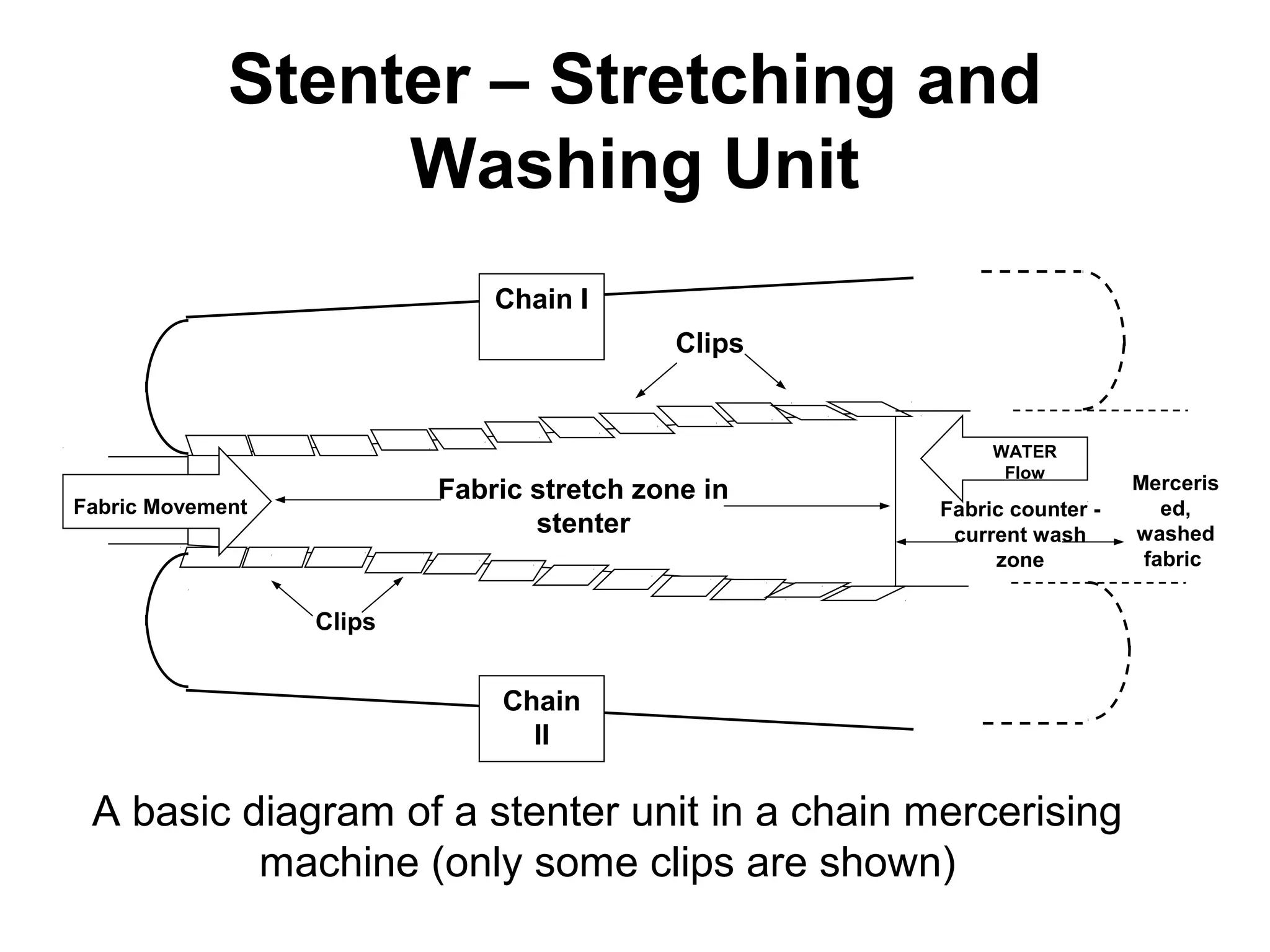 Stenter – Stretching and Washing Unit

Chain I

Clips

WATER Flow

Fabric Movement

Fabric stretch zone in stenter

Fabric counter - current wash zone

Merceris ed, washed fabric

Clips

Chain II

A basic diagram of a stenter unit in a chain mercerising machine (only some clips are shown)