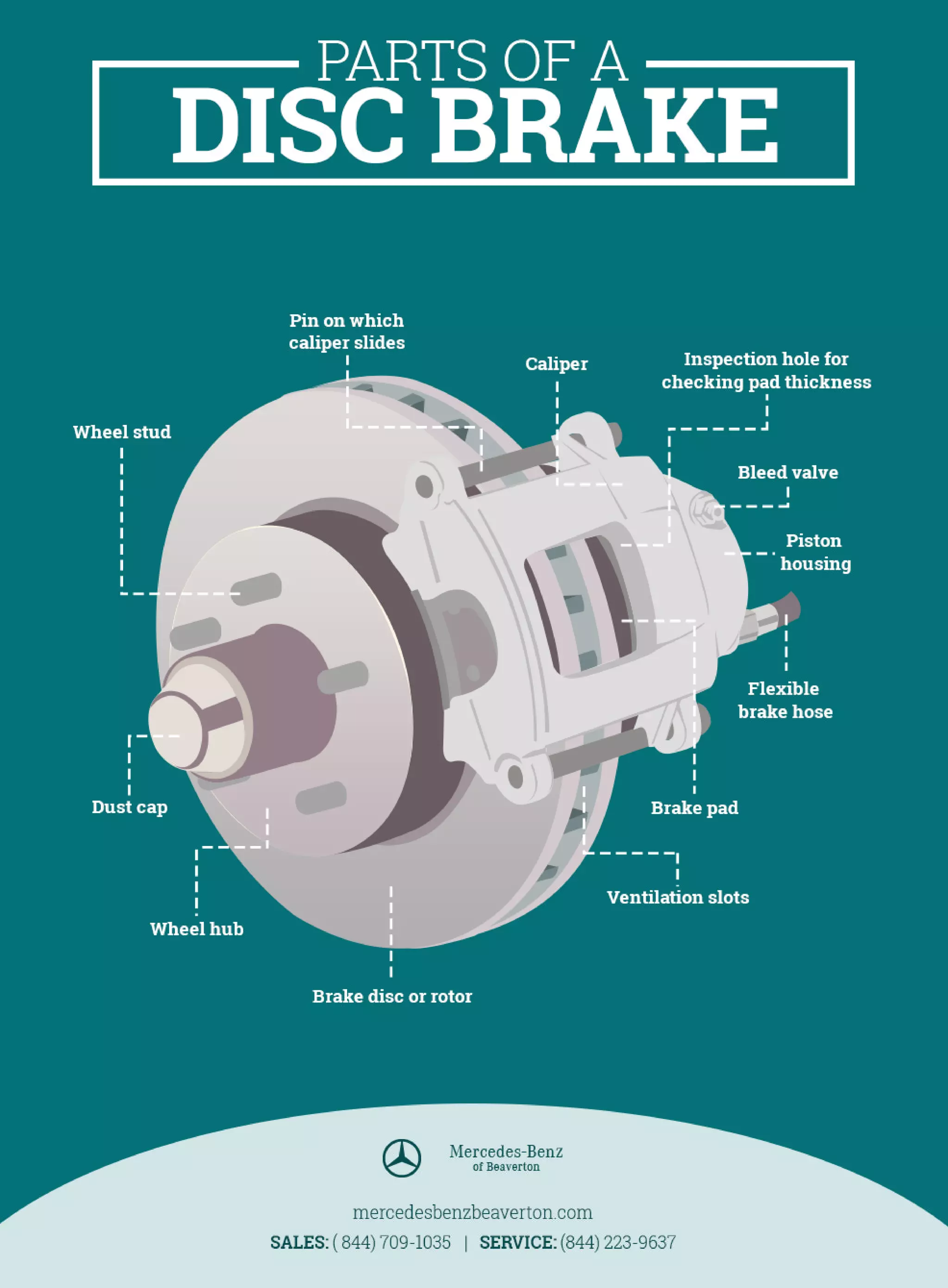 PARTS OF A
DISC BRAKE

Pin on which caliper slides

Caliper

Inspection hole for checking pad thickness

Wheel stud

Bleed valve

Piston housing

Flexible brake hose

Dust cap

Brake pad

Wheel hub

Ventilation slots

Brake disc or rotor

Mercedes-Benz
of Beaverton

mercedesbenzbeaverton.com
SALES: ( 844) 709-1035 | SERVICE: (844) 223-9637