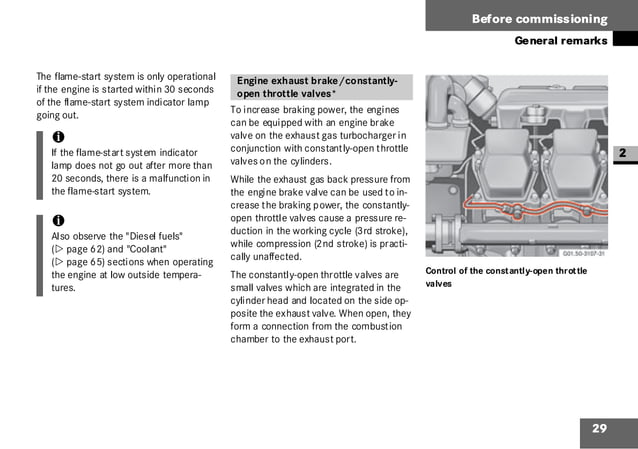 Before commissioning

General remarks

The flame-start system is only operational if the engine is started within 30 seconds of the flame-start system indicator lamp going out.

i

If the flame-start system indicator lamp does not go out after more than 20 seconds, there is a malfunction in the flame-start system.

i

Also observe the "Diesel fuels" (▷ page 62) and "Coolant" (▷ page 65) sections when operating the engine at low outside temperatures.

Engine exhaust brake/constantly-open throttle valves*

To increase braking power, the engines can be equipped with an engine brake valve on the exhaust gas turbocharger in conjunction with constantly-open throttle valves on the cylinders.

While the exhaust gas back pressure from the engine brake valve can be used to increase the braking power, the constantly-open throttle valves cause a pressure reduction in the working cycle (3rd stroke), while compression (2nd stroke) is practically unaffected.

The constantly-open throttle valves are small valves which are integrated in the cylinder head and located on the side opposite the exhaust valve. When open, they form a connection from the combustion chamber to the exhaust port.

G01.50-3107-31

Control of the constantly-open throttle valves

2

29