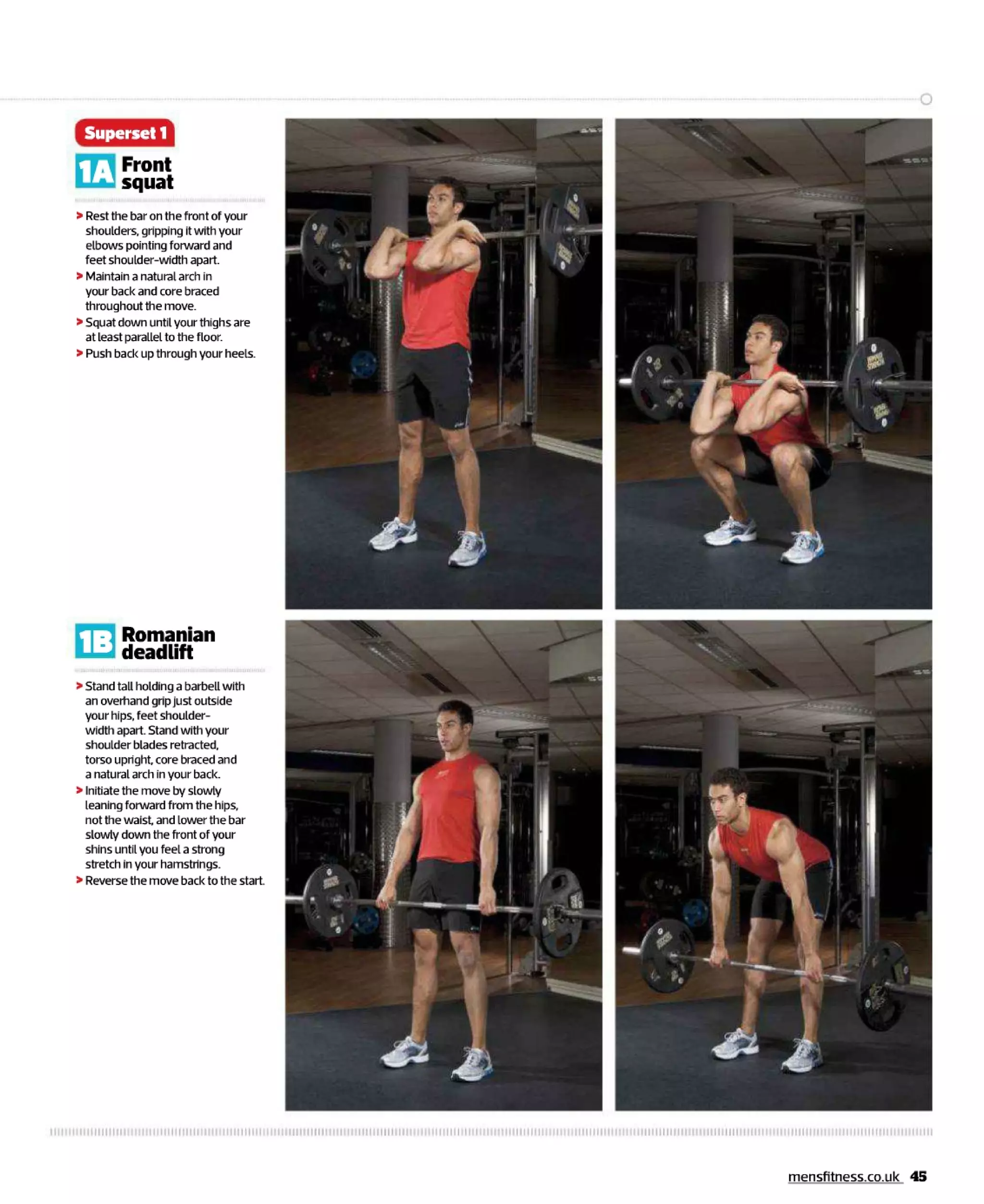 Superset 1

1A Front squat

> Rest the bar on the front of your shoulders, gripping it with your elbows pointing forward and feet shoulder-width apart.
> Maintain a natural arch in your back and core braced throughout the move.
> Squat down until your thighs are at least parallel to the floor.
> Push back up through your heels.

1B Romanian deadlift

> Stand tall holding a barbell with an overhand grip just outside your hips, feet shoulder-width apart. Stand with your shoulder blades retracted, torso upright, core braced and a natural arch in your back.
> Initiate the move by slowly leaning forward from the hips, not the waist, and lower the bar slowly down the front of your shins until you feel a strong stretch in your hamstrings.
> Reverse the move back to the start.

mensfitness.co.uk 45