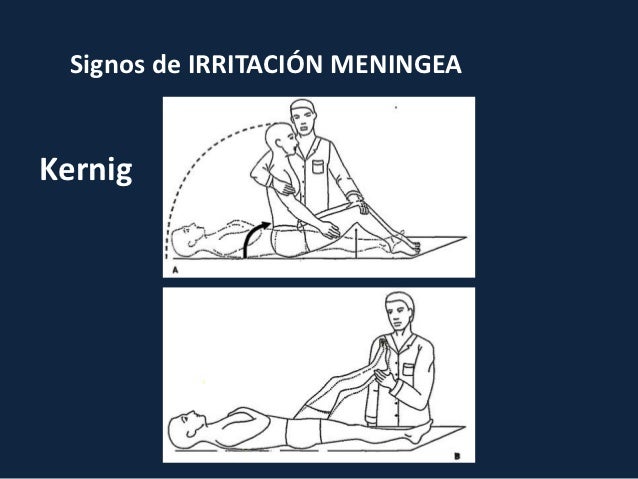 Signos de IRRITACIÓN MENINGEA

Kernig

A

B