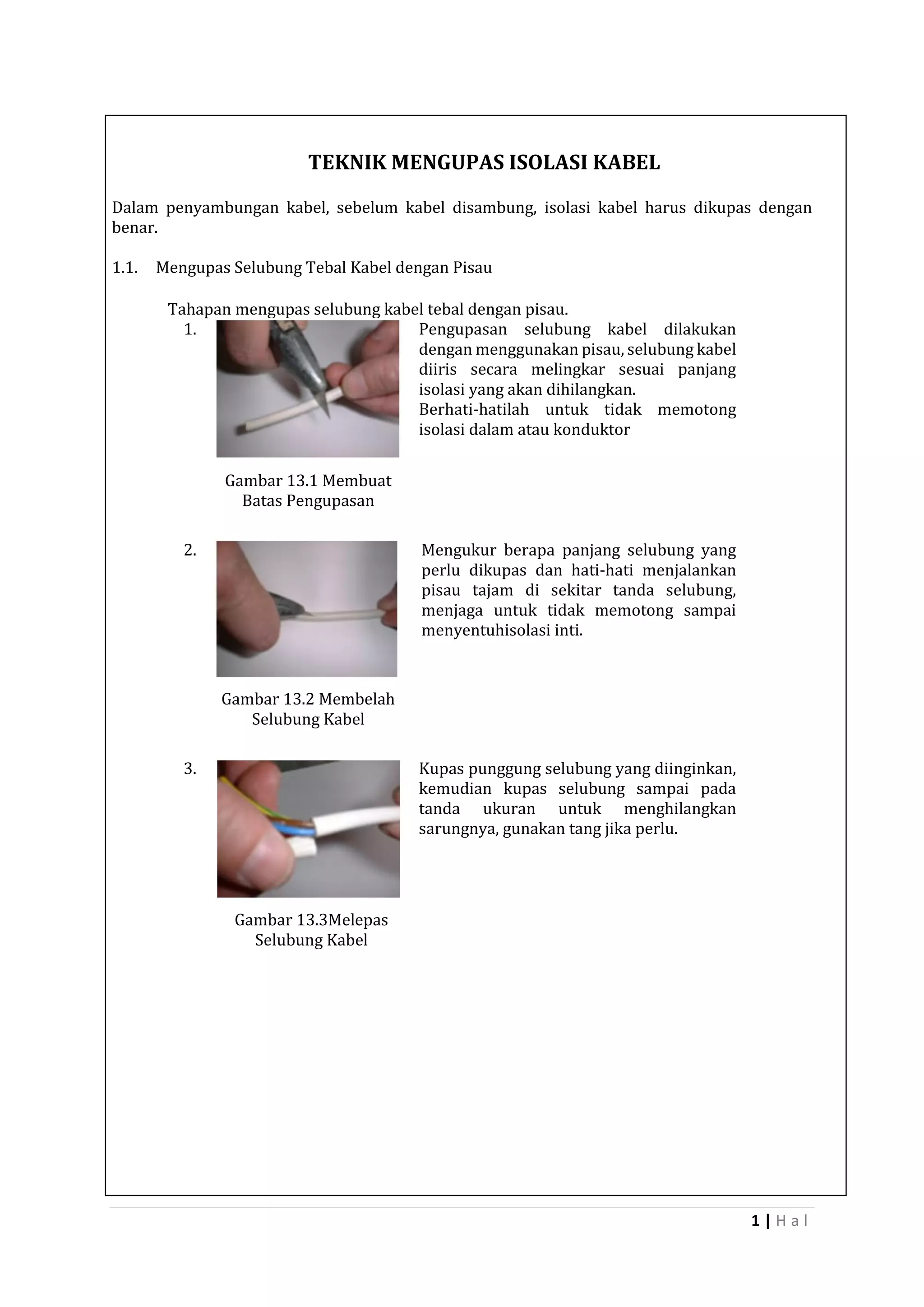 TEKNIK MENGUPAS ISOLASI KABEL

Dalam penyambungan kabel, sebelum kabel disambung, isolasi kabel harus dikupas dengan benar.

1.1. Mengupas Selubung Tebal Kabel dengan Pisau

Tahapan mengupas selubung kabel tebal dengan pisau.

1.

Gambar 13.1 Membuat Batas Pengupasan

Pengupasan selubung kabel dilakukan dengan menggunakan pisau, selubung kabel diiris secara melingkar sesuai panjang isolasi yang akan dihilangkan.
Berhati-hatilah untuk tidak memotong isolasi dalam atau konduktor

2.

Gambar 13.2 Membelah Selubung Kabel

Mengukur berapa panjang selubung yang perlu dikupas dan hati-hati menjalankan pisau tajam di sekitar tanda selubung, menjaga untuk tidak memotong sampai menyentuhisolasi inti.

3.

Gambar 13.3Melepas Selubung Kabel

Kupas punggung selubung yang diinginkan, kemudian kupas selubung sampai pada tanda ukuran untuk menghilangkan sarungnya, gunakan tang jika perlu.

1 | H a l