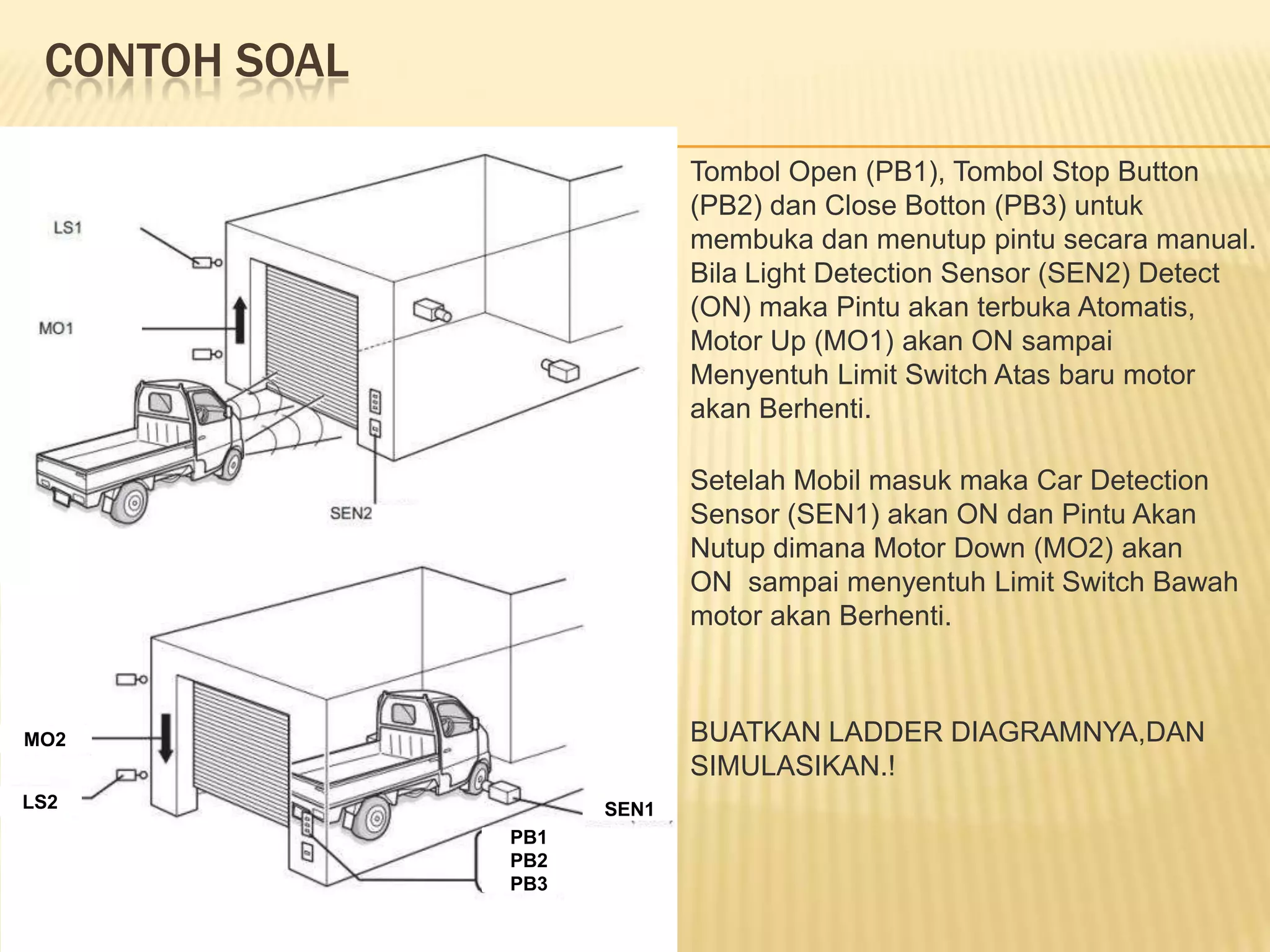 CONTOH SOAL

LS1

MO1

SEN2

MO2

LS2

SEN1

PB1
PB2
PB3

Tombol Open (PB1), Tombol Stop Button (PB2) dan Close Botton (PB3) untuk membuka dan menutup pintu secara manual. Bila Light Detection Sensor (SEN2) Detect (ON) maka Pintu akan terbuka Atomatis, Motor Up (MO1) akan ON sampai Menyentuh Limit Switch Atas baru motor akan Berhenti.

Setelah Mobil masuk maka Car Detection Sensor (SEN1) akan ON dan Pintu Akan Nutup dimana Motor Down (MO2) akan ON sampai menyentuh Limit Switch Bawah motor akan Berhenti.

BUATKAN LADDER DIAGRAMNYA,DAN SIMULASIKAN.!