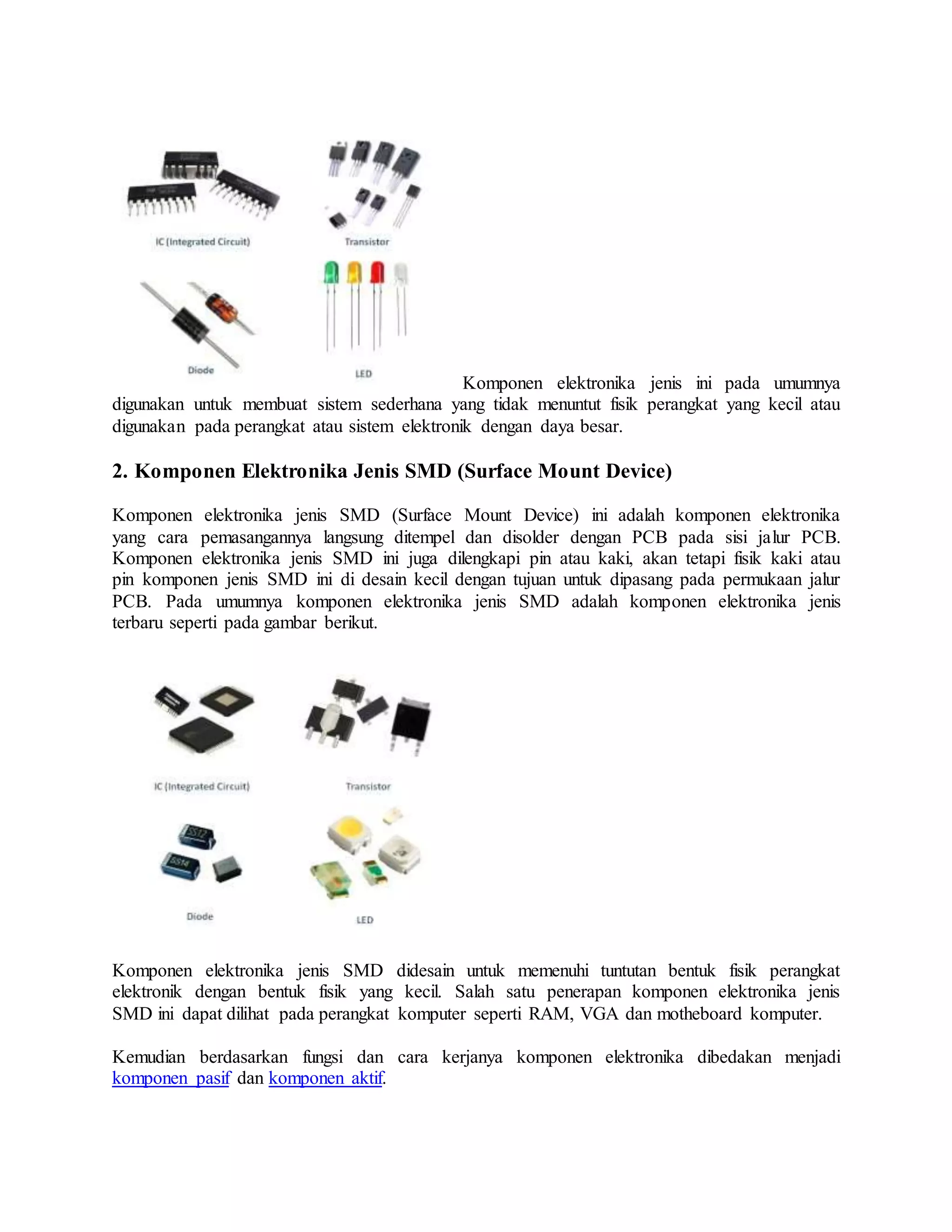 IC (Integrated Circuit)

Transistor

Diode

LED

Komponen elektronika jenis ini pada umumnya digunakan untuk membuat sistem sederhana yang tidak menuntut fisik perangkat yang kecil atau digunakan pada perangkat atau sistem elektronik dengan daya besar.

2. Komponen Elektronika Jenis SMD (Surface Mount Device)

Komponen elektronika jenis SMD (Surface Mount Device) ini adalah komponen elektronika yang cara pemasangannya langsung ditempel dan disolder dengan PCB pada sisi jalur PCB. Komponen elektronika jenis SMD ini juga dilengkapi pin atau kaki, akan tetapi fisik kaki atau pin komponen jenis SMD ini di desain kecil dengan tujuan untuk dipasang pada permukaan jalur PCB. Pada umumnya komponen elektronika jenis SMD adalah komponen elektronika jenis terbaru seperti pada gambar berikut.

IC (Integrated Circuit)

Transistor

SS12

SS14

Diode

LED

Komponen elektronika jenis SMD didesain untuk memenuhi tuntutan bentuk fisik perangkat elektronik dengan bentuk fisik yang kecil. Salah satu penerapan komponen elektronika jenis SMD ini dapat dilihat pada perangkat komputer seperti RAM, VGA dan motheboard komputer.

Kemudian berdasarkan fungsi dan cara kerjanya komponen elektronika dibedakan menjadi komponen pasif dan komponen aktif.