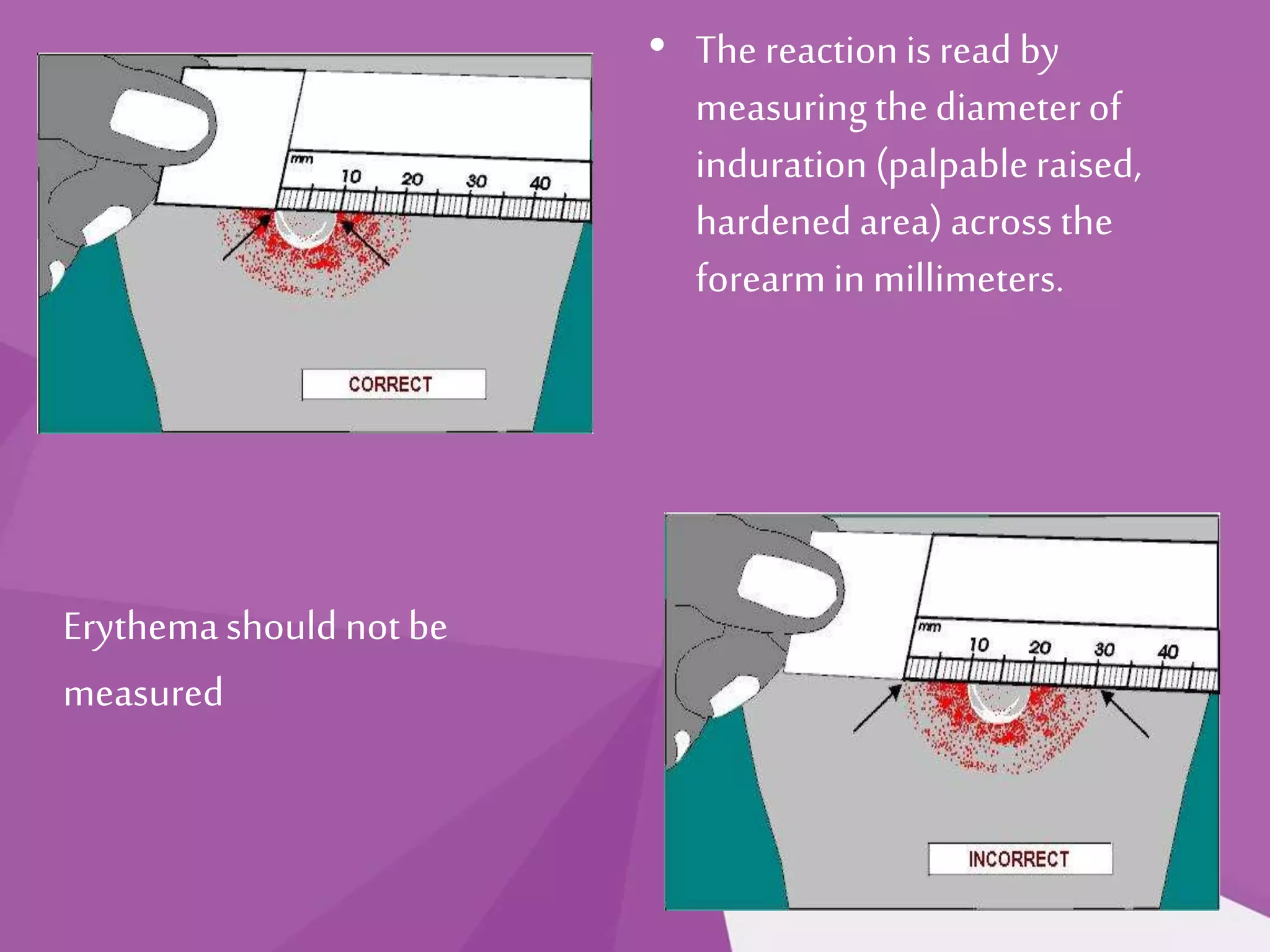 mm
10
20
30
40

CORRECT

• The reaction is read by measuring the diameter of induration (palpable raised, hardened area) across the forearm in millimeters.

Erythema should not be measured

mm
10
20
30
40

INCORRECT