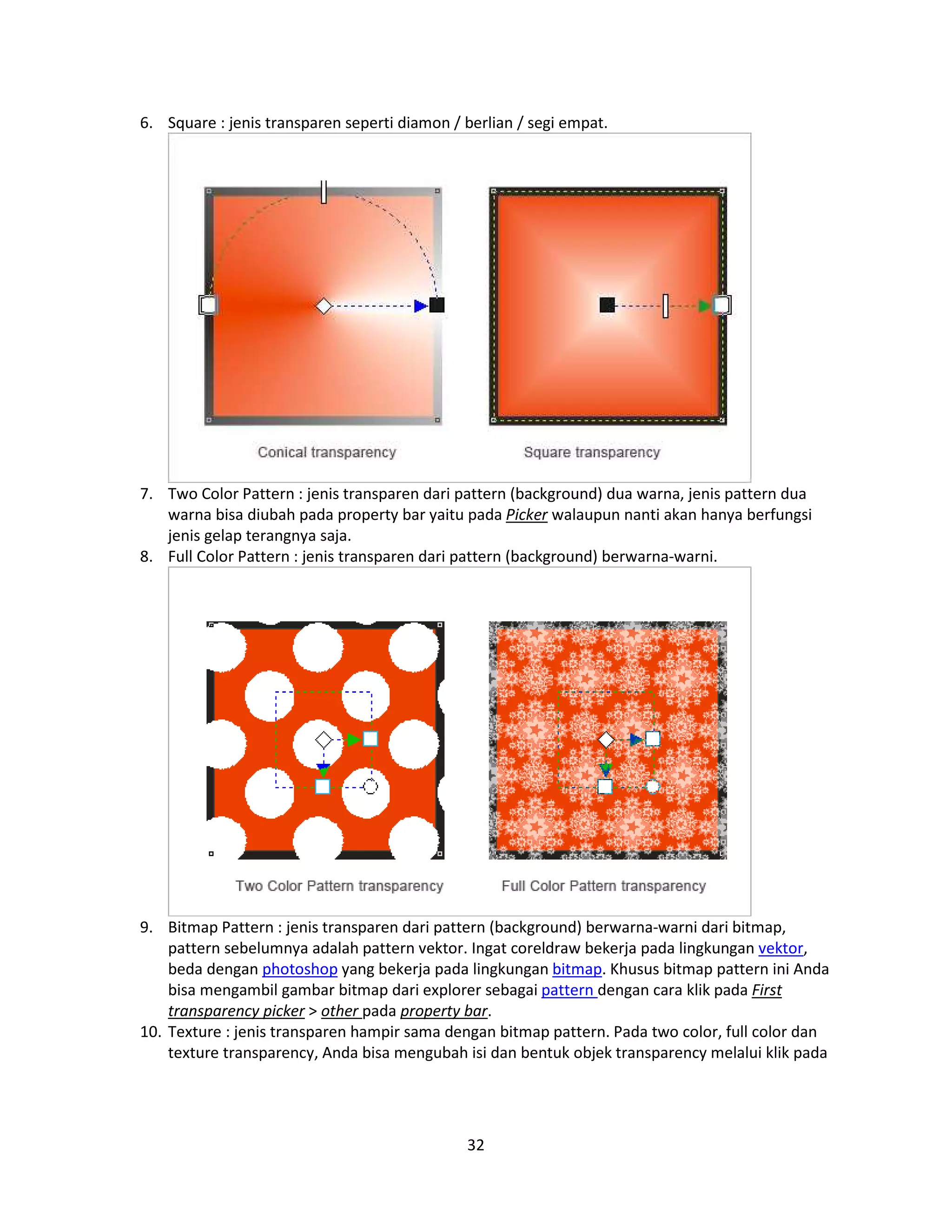 6. Square : jenis transparen seperti diamon / berlian / segi empat.

Conical transparency

Square transparency

7. Two Color Pattern : jenis transparen dari pattern (background) dua warna, jenis pattern dua warna bisa diubah pada property bar yaitu pada Picker walaupun nanti akan hanya berfungsi jenis gelap terangnya saja.

8. Full Color Pattern : jenis transparen dari pattern (background) berwarna-warni.

Two Color Pattern transparency

Full Color Pattern transparency

9. Bitmap Pattern : jenis transparen dari pattern (background) berwarna-warni dari bitmap, pattern sebelumnya adalah pattern vektor. Ingat coreldraw bekerja pada lingkungan vektor, beda dengan photoshop yang bekerja pada lingkungan bitmap. Khusus bitmap pattern ini Anda bisa mengambil gambar bitmap dari explorer sebagai pattern dengan cara klik pada First transparency picker > other pada property bar.

10. Texture : jenis transparen hampir sama dengan bitmap pattern. Pada two color, full color dan texture transparency, Anda bisa mengubah isi dan bentuk objek transparency melalui klik pada

32