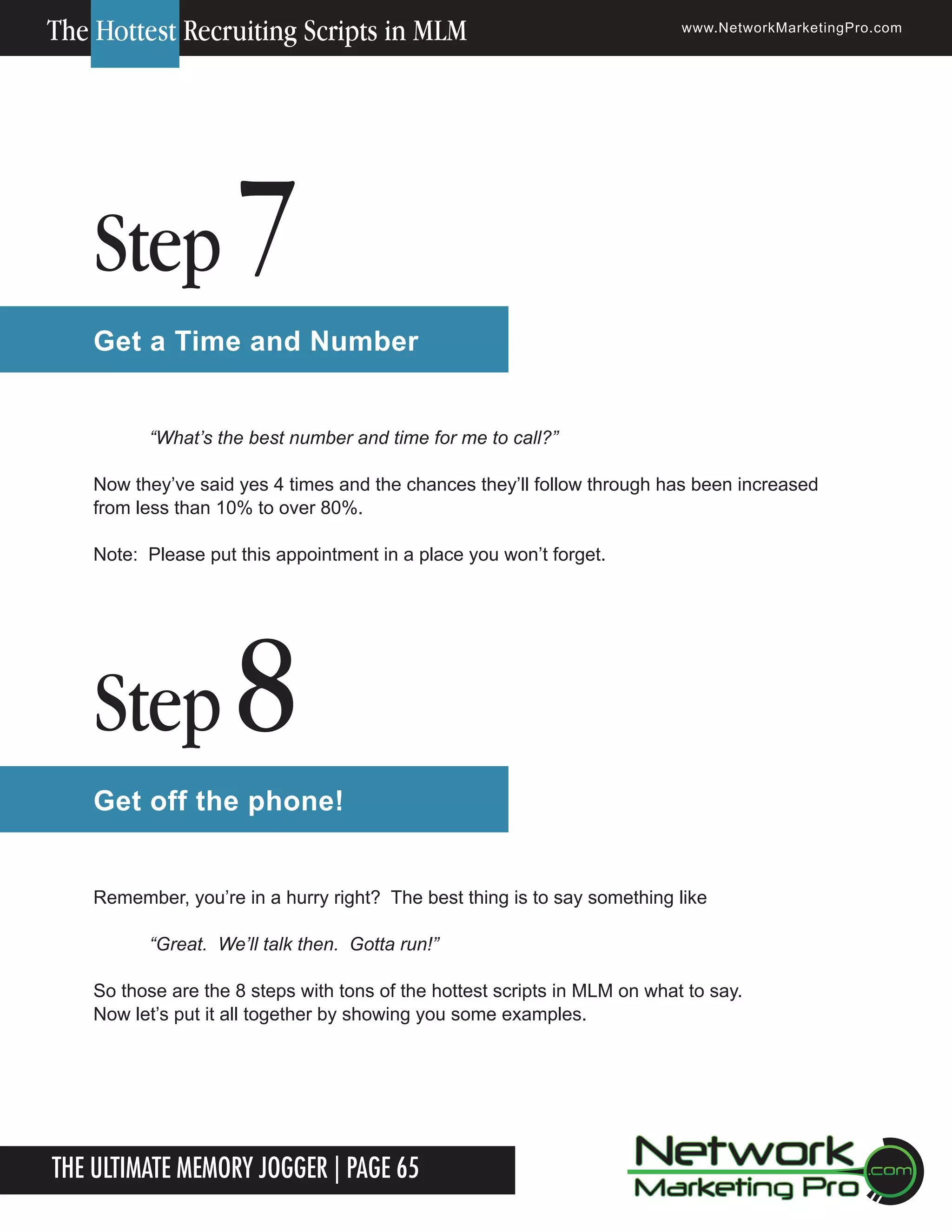 The Hottest Recruiting Scripts in MLM www.NetworkMarketingPro.com

Step 7

Get a Time and Number

“What’s the best number and time for me to call?”

Now they’ve said yes 4 times and the chances they’ll follow through has been increased from less than 10% to over 80%.

Note: Please put this appointment in a place you won’t forget.

Step 8

Get off the phone!

Remember, you’re in a hurry right? The best thing is to say something like

“Great. We’ll talk then. Gotta run!”

So those are the 8 steps with tons of the hottest scripts in MLM on what to say. Now let’s put it all together by showing you some examples.

THE ULTIMATE MEMORY JOGGER | PAGE 65

Network Marketing Pro .com