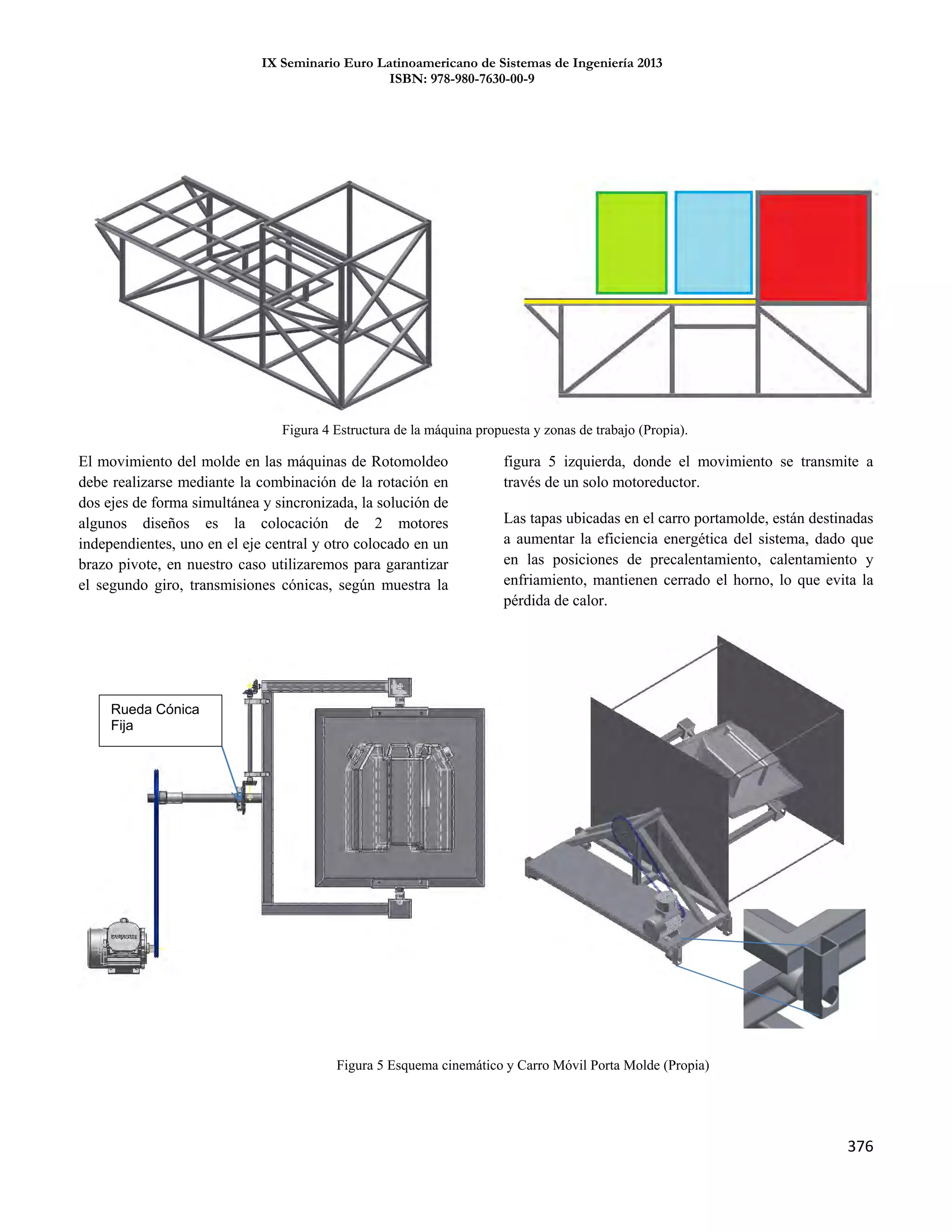 IX Seminario Euro Latinoamericano de Sistemas de Ingeniería 2013
ISBN: 978-980-7630-00-9

Figura 4 Estructura de la máquina propuesta y zonas de trabajo (Propia).

El movimiento del molde en las máquinas de Rotomoldeo debe realizarse mediante la combinación de la rotación en dos ejes de forma simultánea y sincronizada, la solución de algunos diseños es la colocación de 2 motores independientes, uno en el eje central y otro colocado en un brazo pivote, en nuestro caso utilizaremos para garantizar el segundo giro, transmisiones cónicas, según muestra la figura 5 izquierda, donde el movimiento se transmite a través de un solo motoreductor.

Las tapas ubicadas en el carro portamolde, están destinadas a aumentar la eficiencia energética del sistema, dado que en las posiciones de precalentamiento, calentamiento y enfriamiento, mantienen cerrado el horno, lo que evita la pérdida de calor.

Rueda Cónica Fija

Figura 5 Esquema cinemático y Carro Móvil Porta Molde (Propia)

376