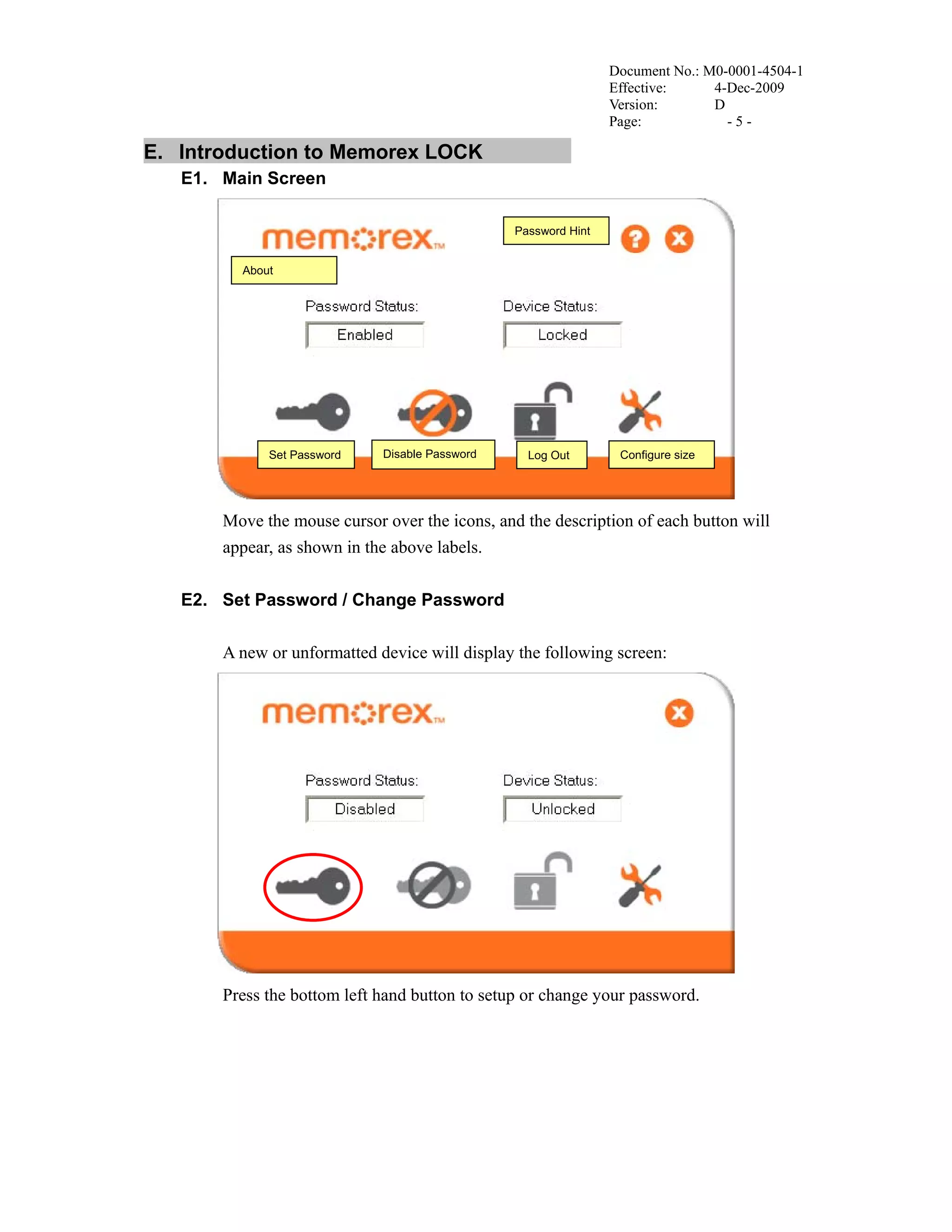 Document No.: M0-0001-4504-1
Effective: 4-Dec-2009
Version: D
Page: - 5 -

E. Introduction to Memorex LOCK

E1. Main Screen

memorex™

Password Hint

About

Password Status:

Enabled

Device Status:

Locked

Set Password

Disable Password

Log Out

Configure size

Move the mouse cursor over the icons, and the description of each button will appear, as shown in the above labels.

E2. Set Password / Change Password

A new or unformatted device will display the following screen:

memorex™

Password Status:

Disabled

Device Status:

Unlocked

Press the bottom left hand button to setup or change your password.