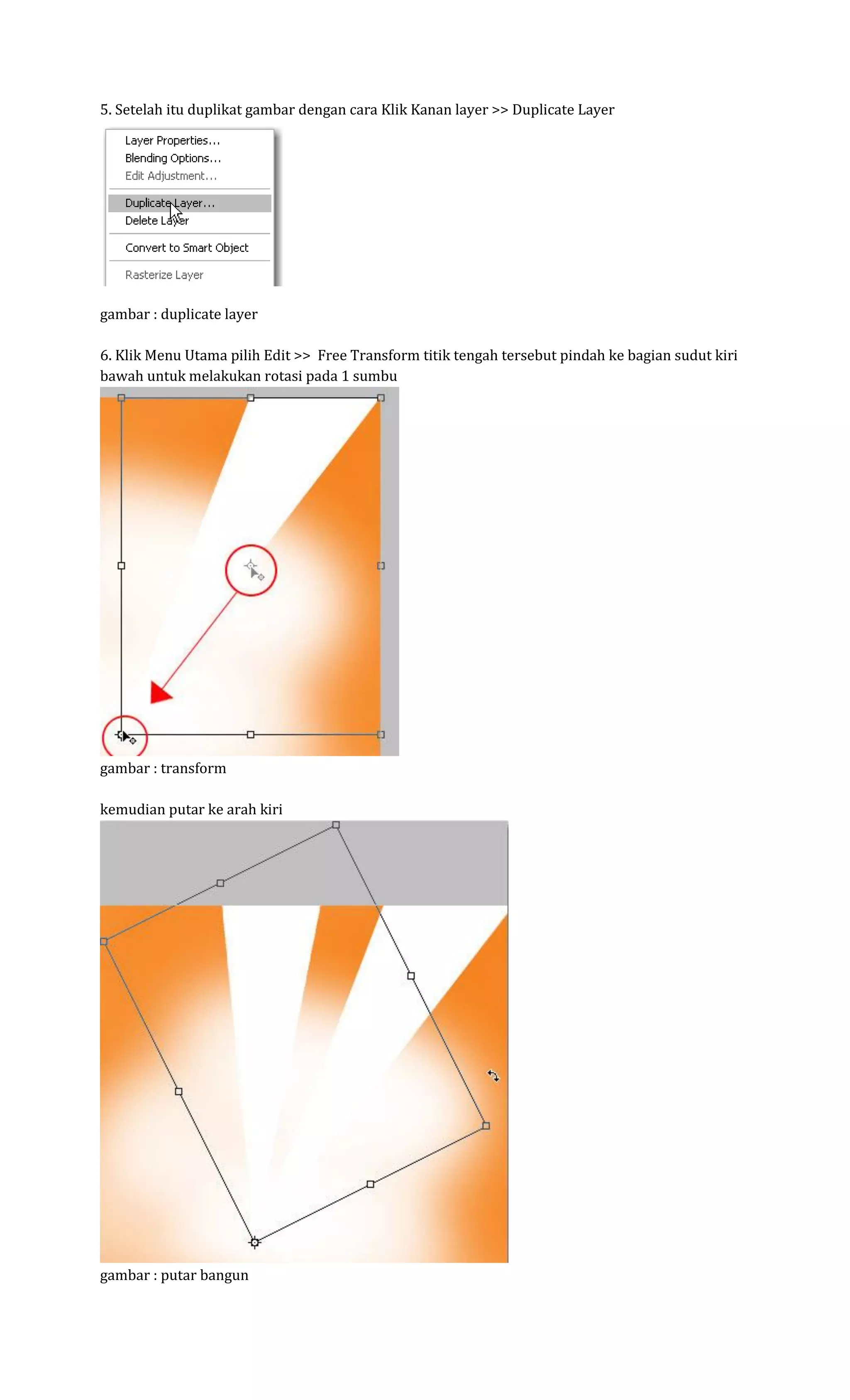 5. Setelah itu duplikat gambar dengan cara Klik Kanan layer >> Duplicate Layer

Layer Properties...
Blending Options...
Edit Adjustment...
Duplicate Layer...
Delete Layer
Convert to Smart Object
Rasterize Layer

gambar : duplicate layer

6. Klik Menu Utama pilih Edit >> Free Transform titik tengah tersebut pindah ke bagian sudut kiri bawah untuk melakukan rotasi pada 1 sumbu

gambar : transform

kemudian putar ke arah kiri

gambar : putar bangun