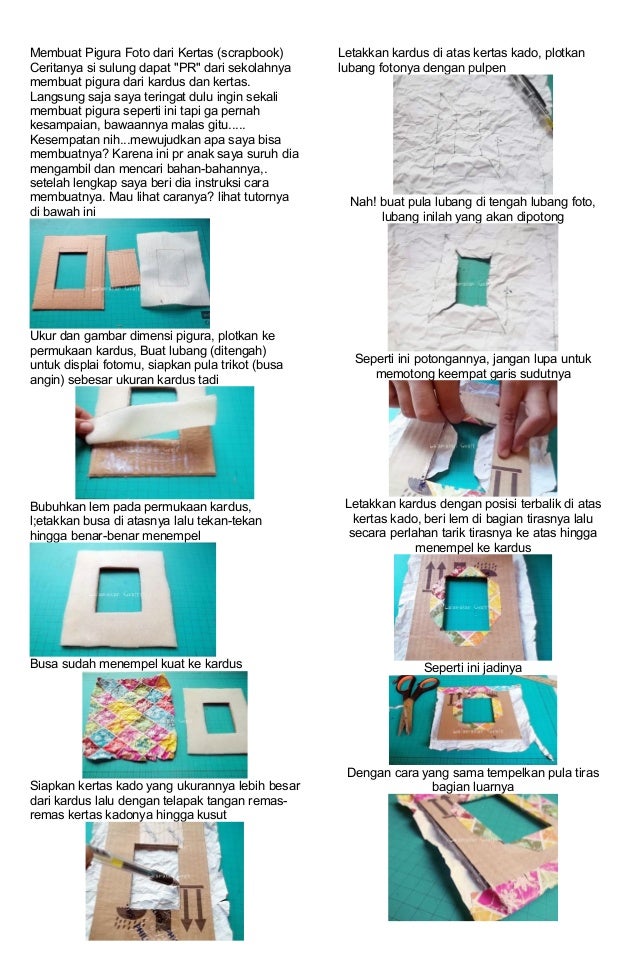 Membuat Pigura Foto dari Kertas (scrapbook)
Ceritanya si sulung dapat "PR" dari sekolahnya membuat pigura dari kardus dan kertas. Langsung saja saya teringat dulu ingin sekali membuat pigura seperti ini tapi ga pernah kesampaian, bawaannya malas gitu..... Kesempatan nih...mewujudkan apa saya bisa membuatnya? Karena ini pr anak saya suruh dia mengambil dan mencari bahan-bahannya,. setelah lengkap saya beri dia instruksi cara membuatnya. Mau lihat caranya? lihat tutornya di bawah ini

Ukur dan gambar dimensi pigura, plotkan ke permukaan kardus, Buat lubang (ditengah) untuk displai fotomu, siapkan pula trikot (busa angin) sebesar ukuran kardus tadi

Bubuhkan lem pada permukaan kardus, l;etakkan busa di atasnya lalu tekan-tekan hingga benar-benar menempel

Busa sudah menempel kuat ke kardus

Siapkan kertas kado yang ukurannya lebih besar dari kardus lalu dengan telapak tangan remas-remas kertas kadonya hingga kusut

Letakkan kardus di atas kertas kado, plotkan lubang fotonya dengan pulpen

Nah! buat pula lubang di tengah lubang foto, lubang inilah yang akan dipotong

Seperti ini potongannya, jangan lupa untuk memotong keempat garis sudutnya

Letakkan kardus dengan posisi terbalik di atas kertas kado, beri lem di bagian tirasnya lalu secara perlahan tarik tirasnya ke atas hingga menempel ke kardus

Seperti ini jadinya

Dengan cara yang sama tempelkan pula tiras bagian luarnya