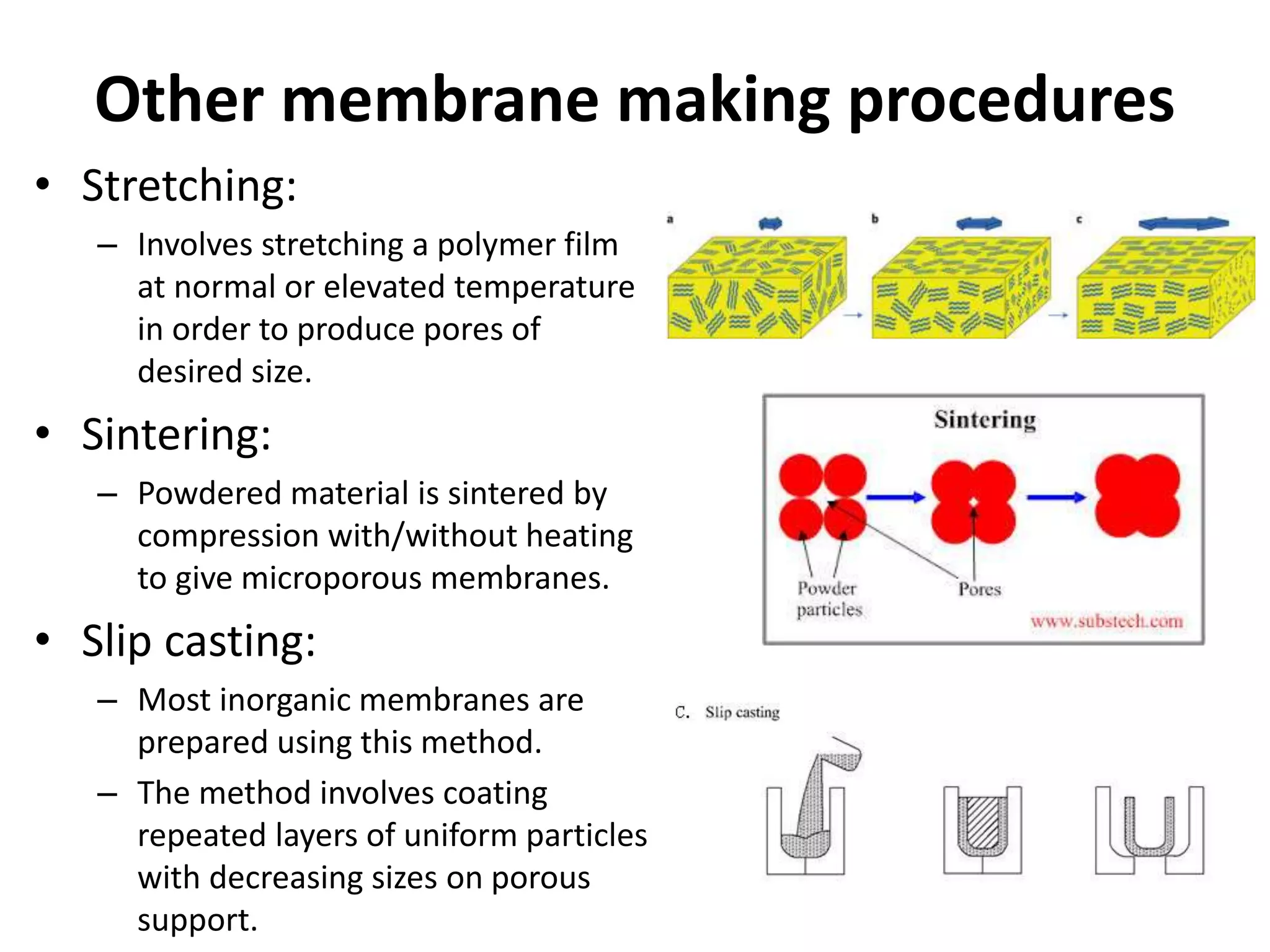 Other membrane making procedures

• Stretching:
– Involves stretching a polymer film at normal or elevated temperature in order to produce pores of desired size.

• Sintering:
– Powdered material is sintered by compression with/without heating to give microporous membranes.

• Slip casting:
– Most inorganic membranes are prepared using this method.
– The method involves coating repeated layers of uniform particles with decreasing sizes on porous support.

a b c

Sintering

Powder particles

Pores

www.substech.com

C. Slip casting