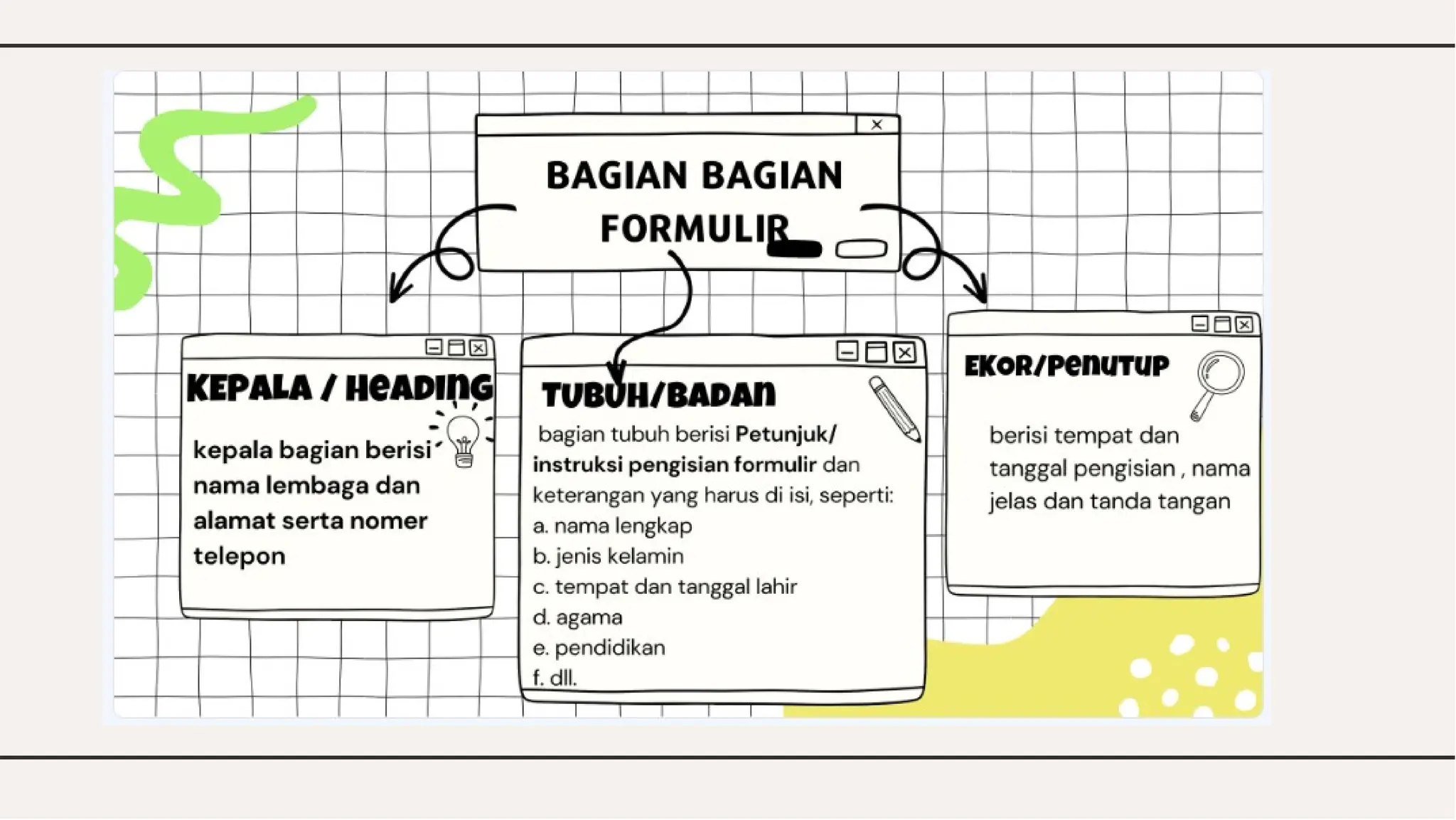 BAGIAN BAGIAN FORMULIR

KEPALA / HEADING

kepala bagian berisi nama lembaga dan alamat serta nomer telepon

TUBUH/BADAN

bagian tubuh berisi Petunjuk/ instruksi pengisian formulir dan keterangan yang harus di isi, seperti:
a. nama lengkap
b. jenis kelamin
c. tempat dan tanggal lahir
d. agama
e. pendidikan
f. dll.

EKOR/PENUTUP

berisi tempat dan tanggal pengisian , nama jelas dan tanda tangan