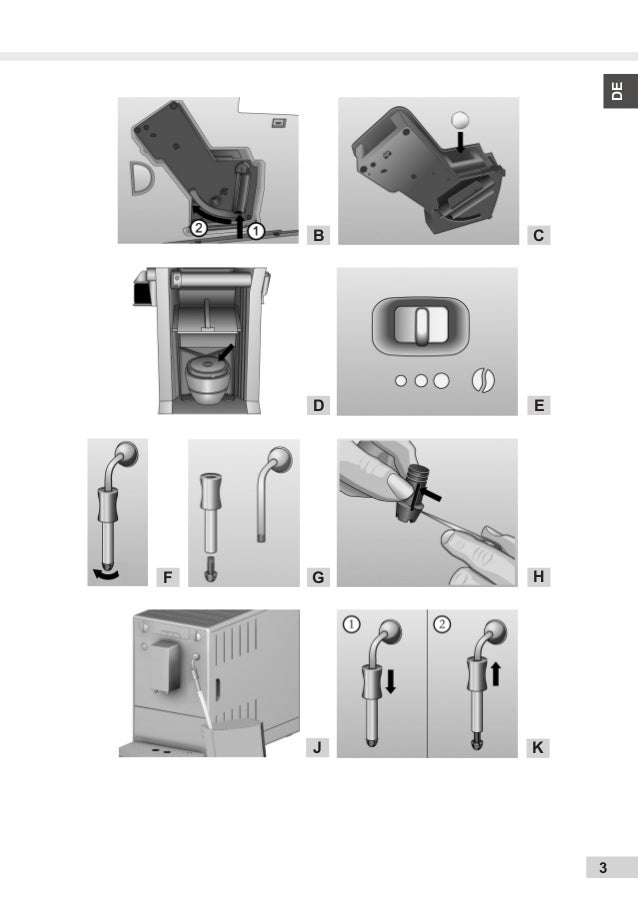 DE

② ①

B

C

D

E

F

G

H

J

① ②

K

3