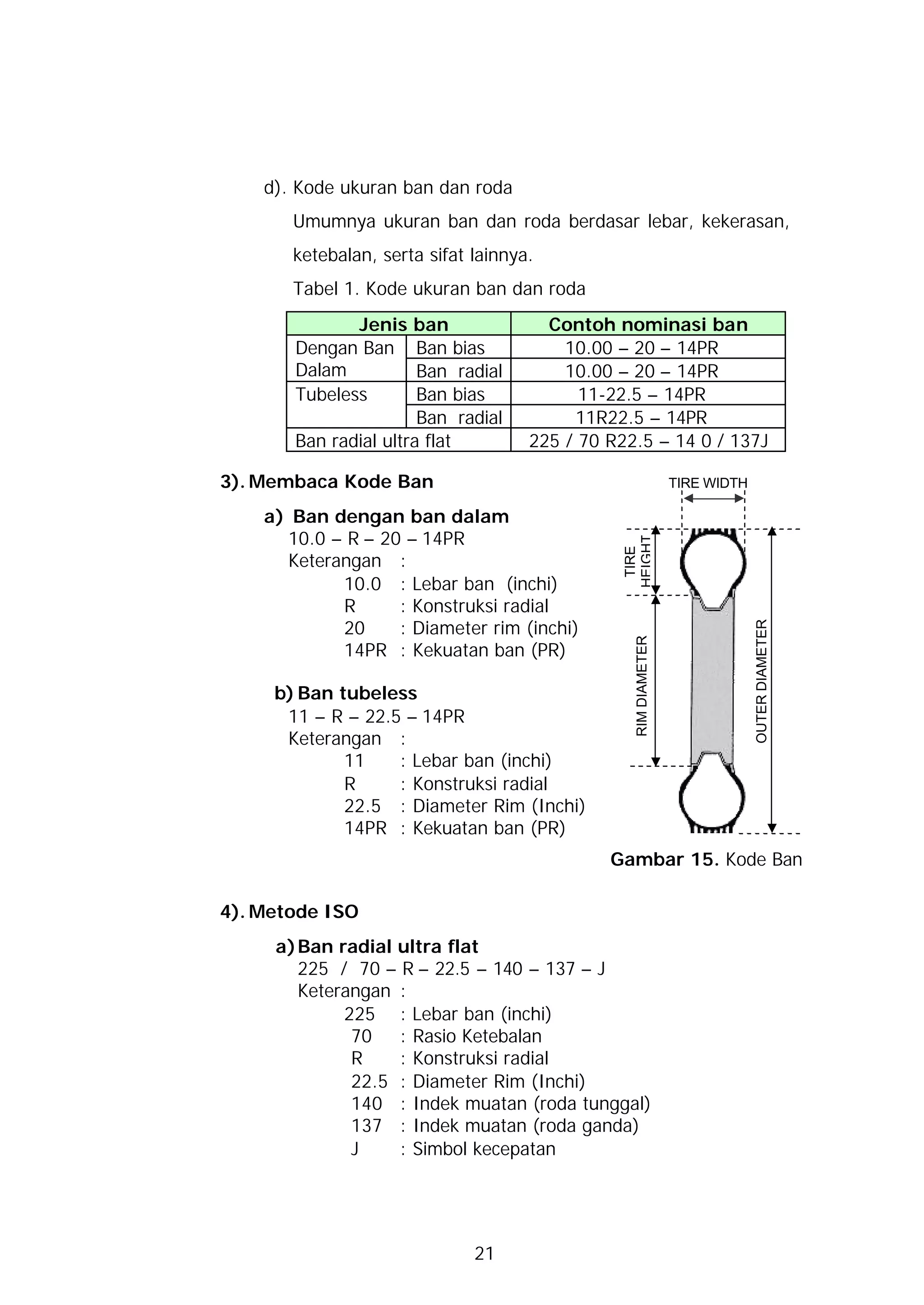 d). Kode ukuran ban dan roda

Umumnya ukuran ban dan roda berdasar lebar, kekerasan, ketebalan, serta sifat lainnya.

Tabel 1. Kode ukuran ban dan roda

| Jenis ban | | Contoh nominasi ban |
|---|---|---|
| Dengan Ban Dalam | Ban bias | 10.00 – 20 – 14PR |
| | Ban radial | 10.00 – 20 – 14PR |
| Tubeless | Ban bias | 11-22.5 – 14PR |
| | Ban radial | 11R22.5 – 14PR |
| Ban radial ultra flat | | 225 / 70 R22.5 – 14 0 / 137J |

3). Membaca Kode Ban

a) Ban dengan ban dalam
10.0 – R – 20 – 14PR
Keterangan :
10.0 : Lebar ban (inchi)
R : Konstruksi radial
20 : Diameter rim (inchi)
14PR : Kekuatan ban (PR)

b) Ban tubeless
11 – R – 22.5 – 14PR
Keterangan :
11 : Lebar ban (inchi)
R : Konstruksi radial
22.5 : Diameter Rim (Inchi)
14PR : Kekuatan ban (PR)

TIRE WIDTH
TIRE HEIGHT
RIM DIAMETER
OUTER DIAMETER

Gambar 15. Kode Ban

4). Metode ISO

a) Ban radial ultra flat
225 / 70 – R – 22.5 – 140 – 137 – J
Keterangan :
225 : Lebar ban (inchi)
70 : Rasio Ketebalan
R : Konstruksi radial
22.5 : Diameter Rim (Inchi)
140 : Indek muatan (roda tunggal)
137 : Indek muatan (roda ganda)
J : Simbol kecepatan

21