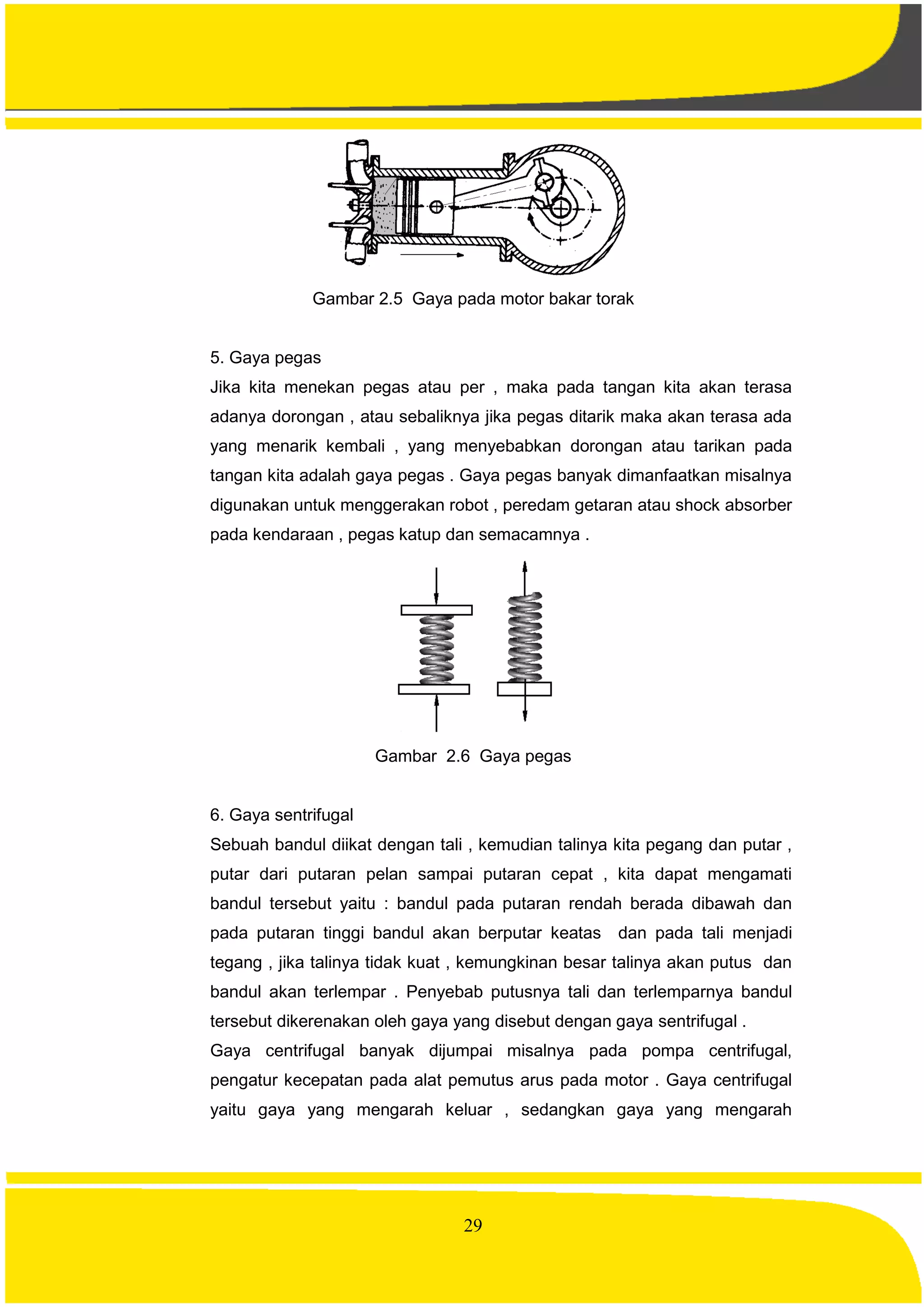 Gambar 2.5 Gaya pada motor bakar torak

5. Gaya pegas
Jika kita menekan pegas atau per , maka pada tangan kita akan terasa adanya dorongan , atau sebaliknya jika pegas ditarik maka akan terasa ada yang menarik kembali , yang menyebabkan dorongan atau tarikan pada tangan kita adalah gaya pegas . Gaya pegas banyak dimanfaatkan misalnya digunakan untuk menggerakan robot , peredam getaran atau shock absorber pada kendaraan , pegas katup dan semacamnya .

Gambar 2.6 Gaya pegas

6. Gaya sentrifugal
Sebuah bandul diikat dengan tali , kemudian talinya kita pegang dan putar , putar dari putaran pelan sampai putaran cepat , kita dapat mengamati bandul tersebut yaitu : bandul pada putaran rendah berada dibawah dan pada putaran tinggi bandul akan berputar keatas dan pada tali menjadi tegang , jika talinya tidak kuat , kemungkinan besar talinya akan putus dan bandul akan terlempar . Penyebab putusnya tali dan terlemparnya bandul tersebut dikerenakan oleh gaya yang disebut dengan gaya sentrifugal .
Gaya centrifugal banyak dijumpai misalnya pada pompa centrifugal, pengatur kecepatan pada alat pemutus arus pada motor . Gaya centrifugal yaitu gaya yang mengarah keluar , sedangkan gaya yang mengarah

29