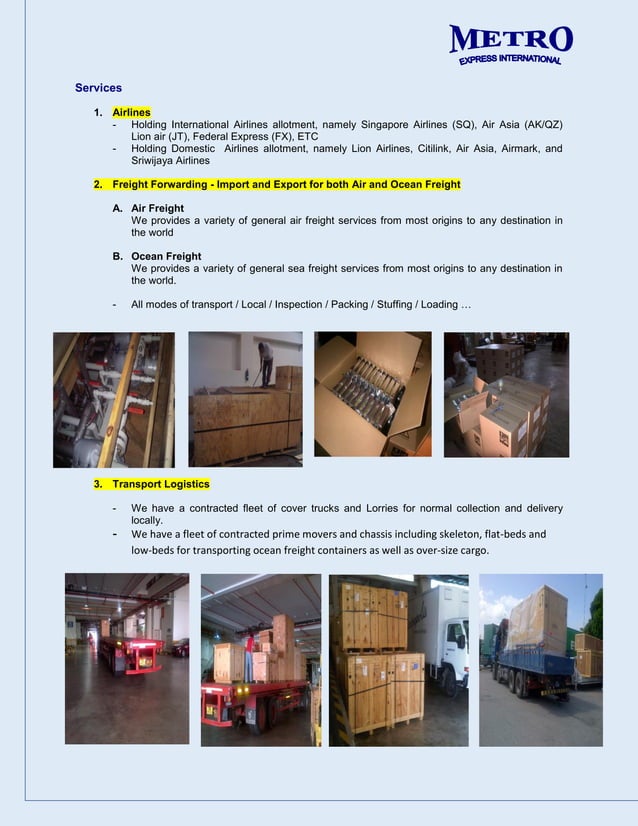 METRO
EXPRESS INTERNATIONAL

Services

1. Airlines
- Holding International Airlines allotment, namely Singapore Airlines (SQ), Air Asia (AK/QZ) Lion air (JT), Federal Express (FX), ETC
- Holding Domestic Airlines allotment, namely Lion Airlines, Citilink, Air Asia, Airmark, and Sriwijaya Airlines

2. Freight Forwarding - Import and Export for both Air and Ocean Freight

A. Air Freight
We provides a variety of general air freight services from most origins to any destination in the world

B. Ocean Freight
We provides a variety of general sea freight services from most origins to any destination in the world.

- All modes of transport / Local / Inspection / Packing / Stuffing / Loading …

3. Transport Logistics

- We have a contracted fleet of cover trucks and Lorries for normal collection and delivery locally.
- We have a fleet of contracted prime movers and chassis including skeleton, flat-beds and low-beds for transporting ocean freight containers as well as over-size cargo.