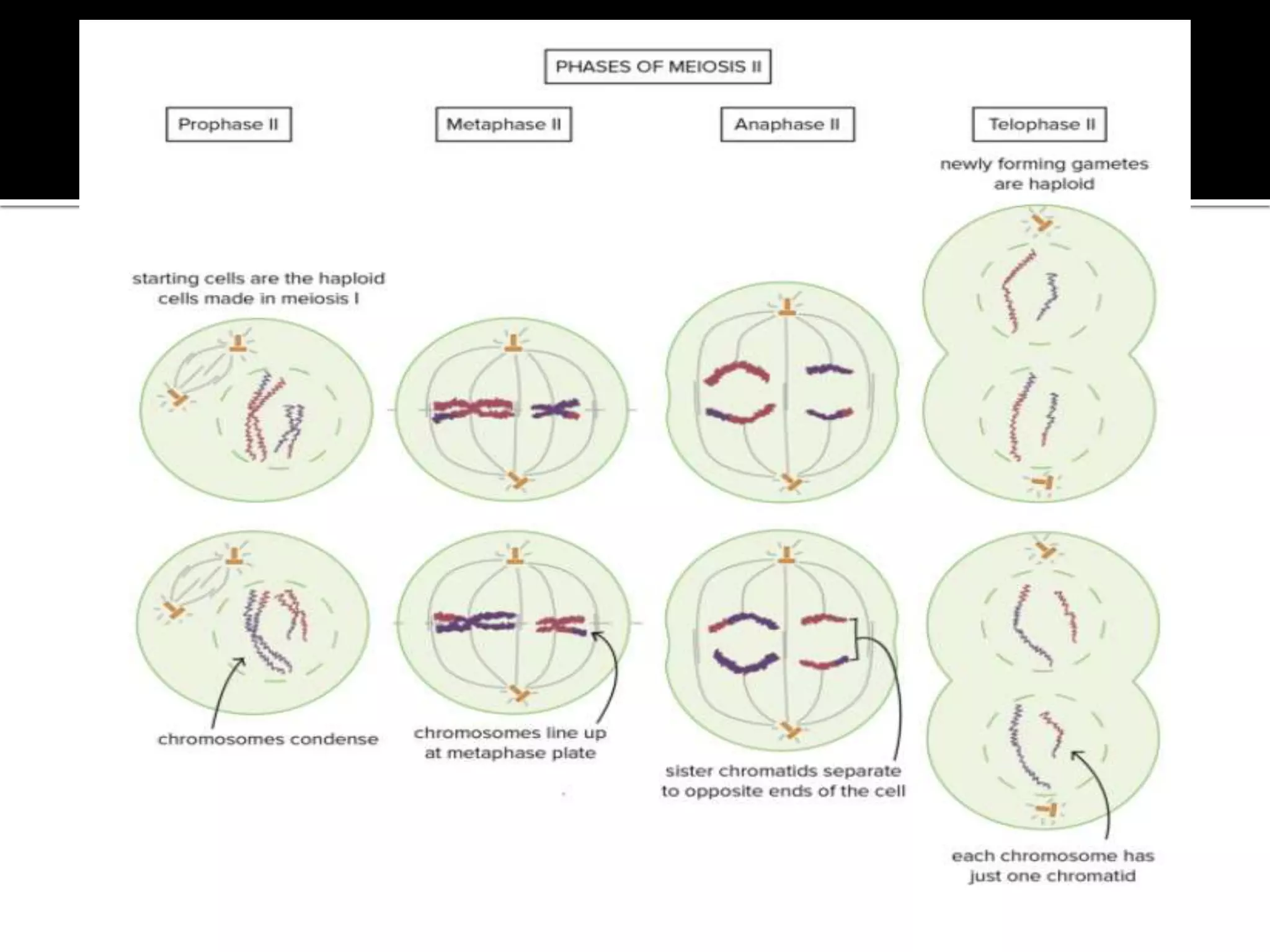 PHASES OF MEIOSIS II

Prophase II

Metaphase II

Anaphase II

Telophase II

newly forming gametes are haploid

starting cells are the haploid cells made in meiosis I

chromosomes condense

chromosomes line up at metaphase plate

sister chromatids separate to opposite ends of the cell

each chromosome has just one chromatid