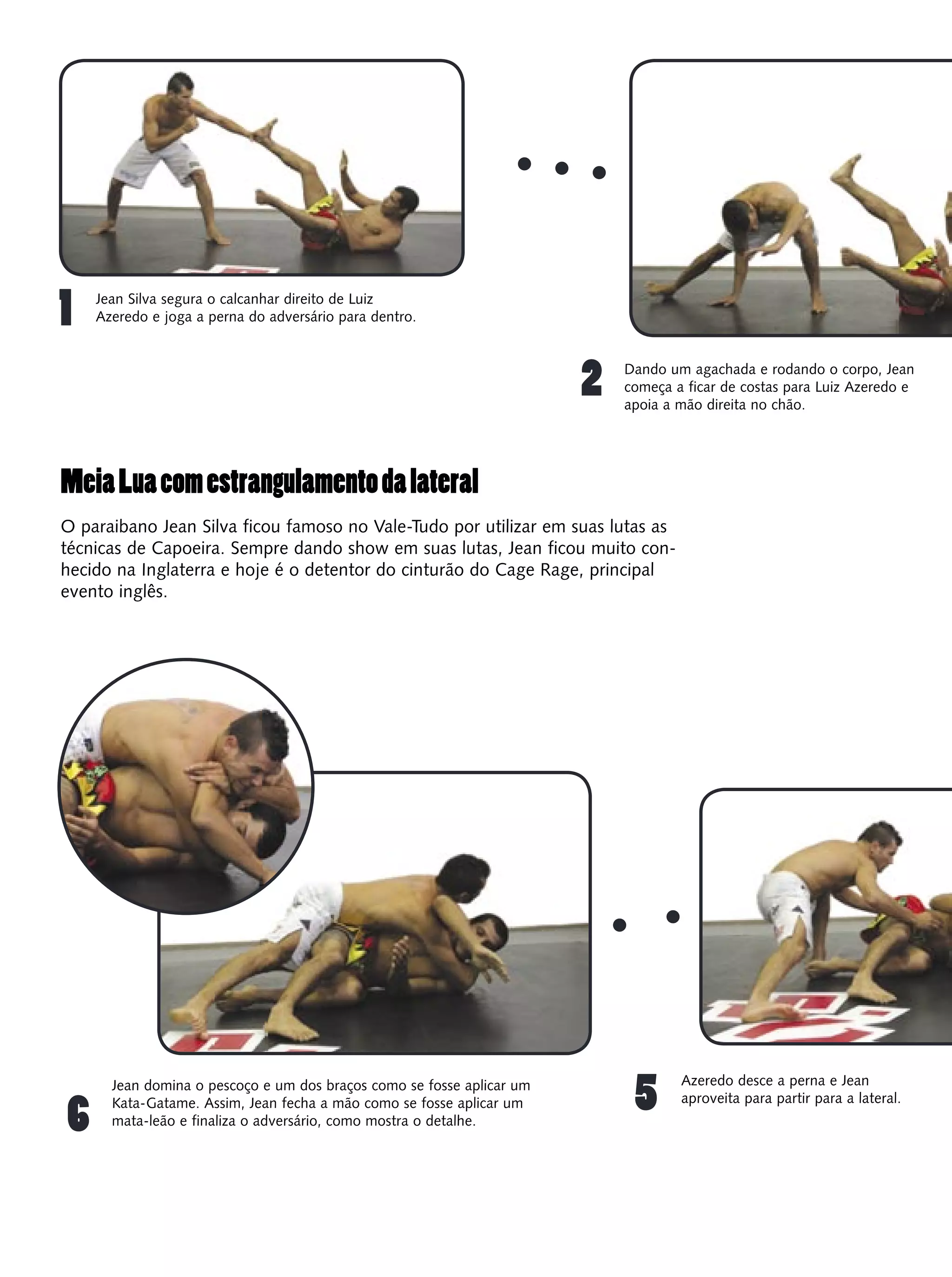 1
Jean Silva segura o calcanhar direito de Luiz Azeredo e joga a perna do adversário para dentro.

2
Dando um agachada e rodando o corpo, Jean começa a ficar de costas para Luiz Azeredo e apoia a mão direita no chão.

Meia Lua com estrangulamento da lateral

O paraibano Jean Silva ficou famoso no Vale-Tudo por utilizar em suas lutas as técnicas de Capoeira. Sempre dando show em suas lutas, Jean ficou muito conhecido na Inglaterra e hoje é o detentor do cinturão do Cage Rage, principal evento inglês.

6
Jean domina o pescoço e um dos braços como se fosse aplicar um Kata-Gatame. Assim, Jean fecha a mão como se fosse aplicar um mata-leão e finaliza o adversário, como mostra o detalhe.

5
Azeredo desce a perna e Jean aproveita para partir para a lateral.