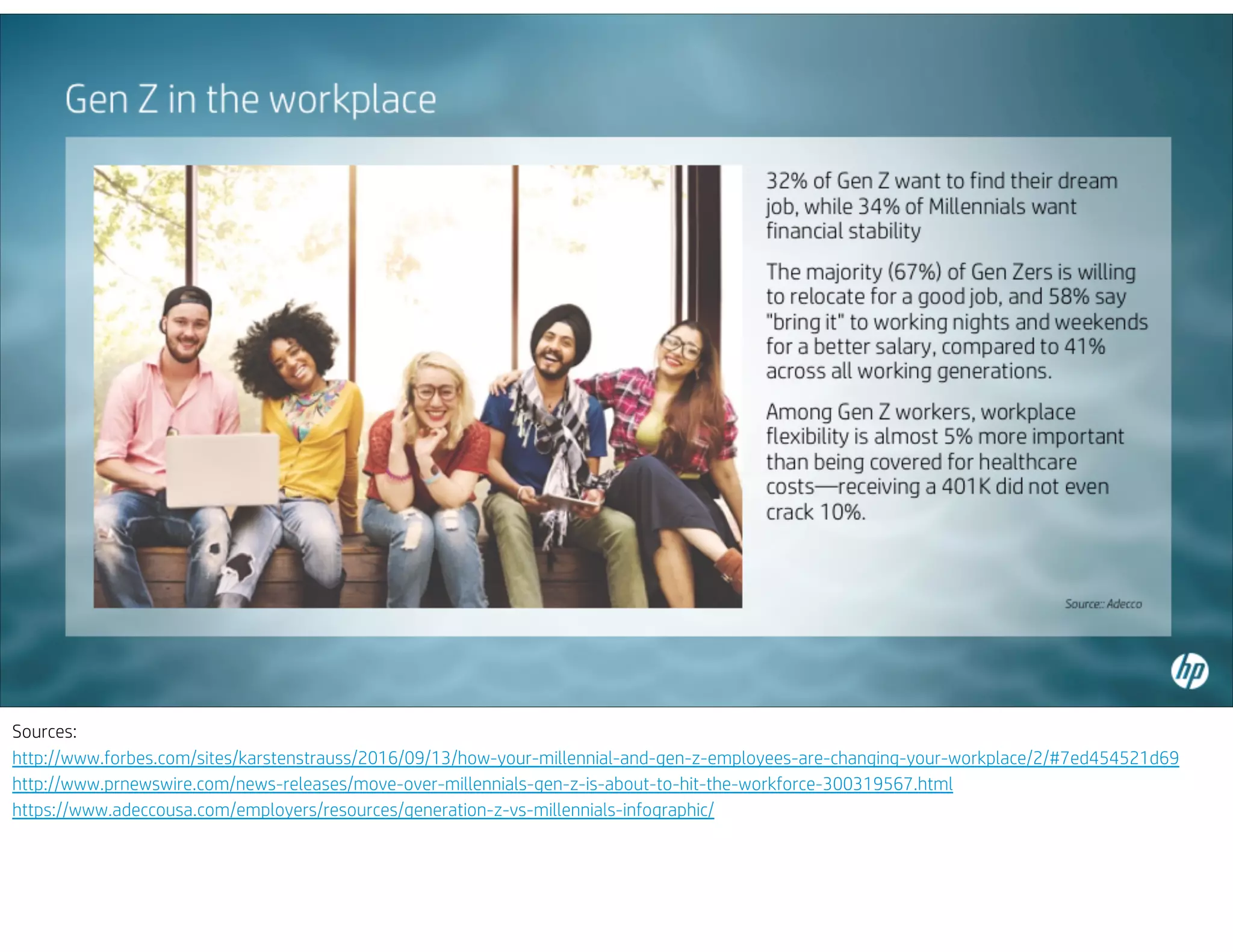 Gen Z in the workplace

32% of Gen Z want to find their dream job, while 34% of Millennials want financial stability

The majority (67%) of Gen Zers is willing to relocate for a good job, and 58% say "bring it" to working nights and weekends for a better salary, compared to 41% across all working generations.

Among Gen Z workers, workplace flexibility is almost 5% more important than being covered for healthcare costs—receiving a 401K did not even crack 10%.

Source:: Adecco

hp

Sources:
http://www.forbes.com/sites/karstenstrauss/2016/09/13/how-your-millennial-and-gen-z-employees-are-changing-your-workplace/2/#7ed454521d69
http://www.prnewswire.com/news-releases/move-over-millennials-gen-z-is-about-to-hit-the-workforce-300319567.html
https://www.adeccousa.com/employers/resources/generation-z-vs-millennials-infographic/