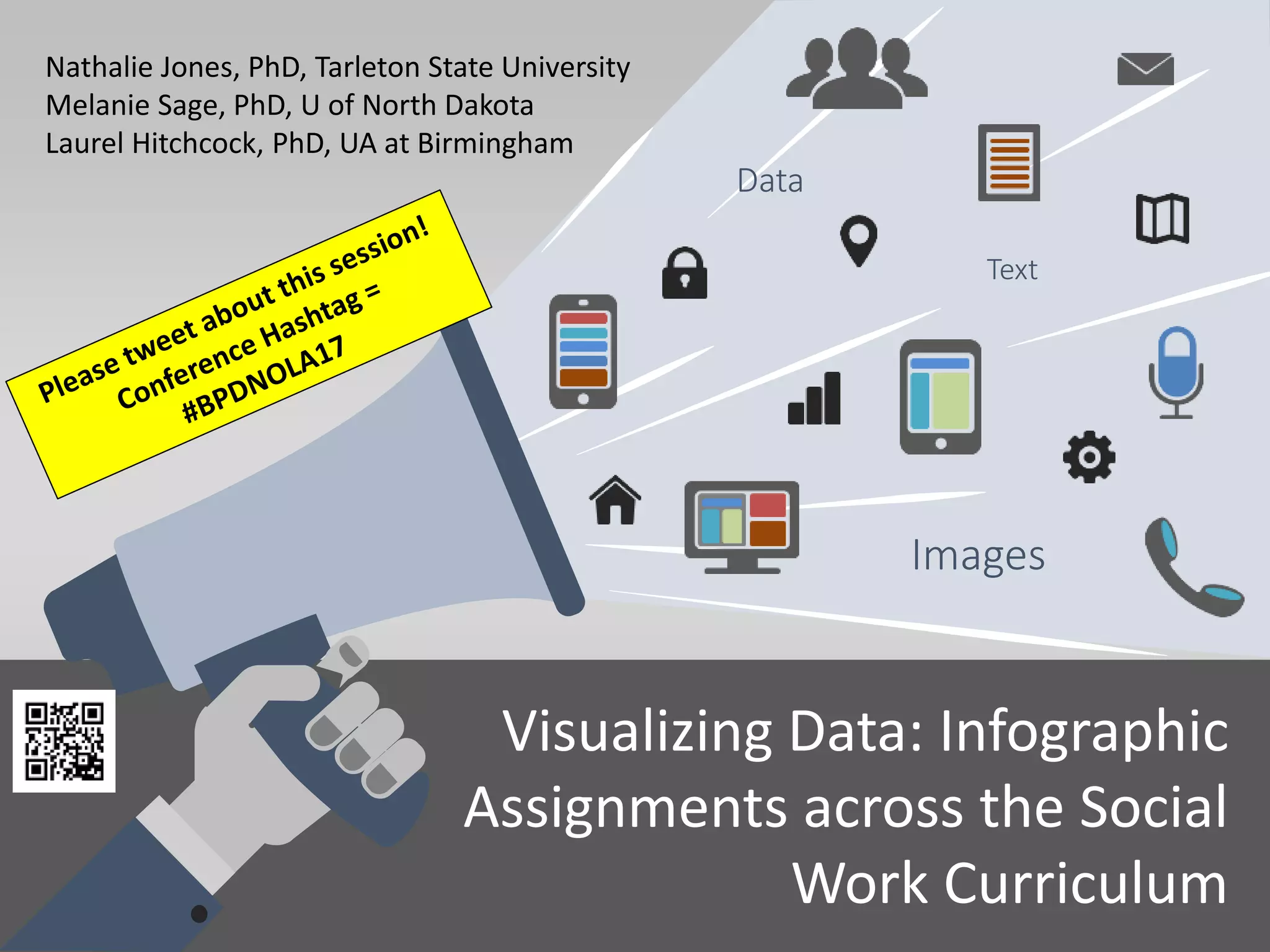 Nathalie Jones, PhD, Tarleton State University
Melanie Sage, PhD, U of North Dakota
Laurel Hitchcock, PhD, UA at Birmingham

Please tweet about this session!
Conference Hashtag =
#BPDNOLA17

Data

Text

Images

Visualizing Data: Infographic Assignments across the Social Work Curriculum