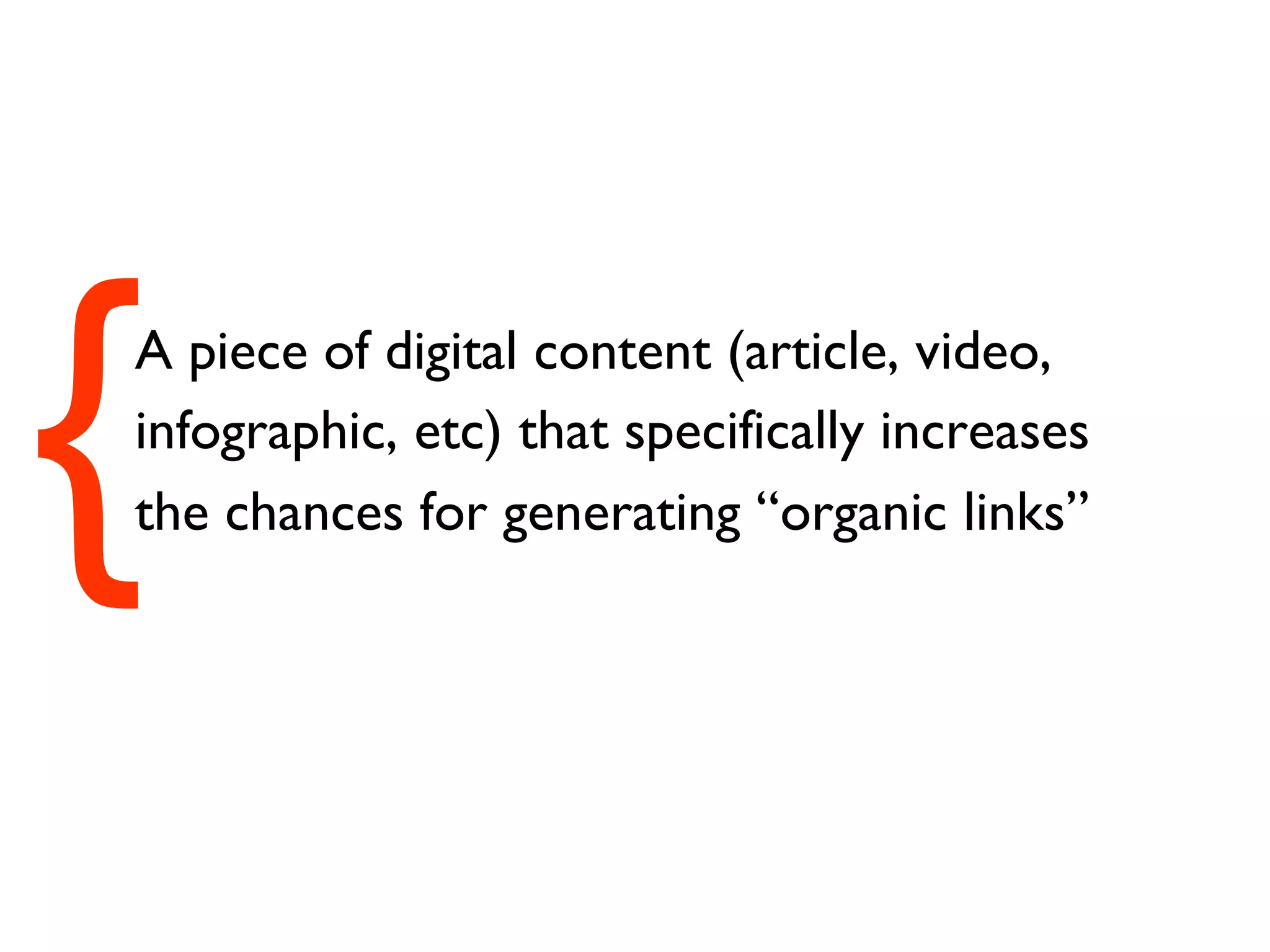 {A piece of digital content (article, video, infographic, etc) that specifically increases the chances for generating “organic links”