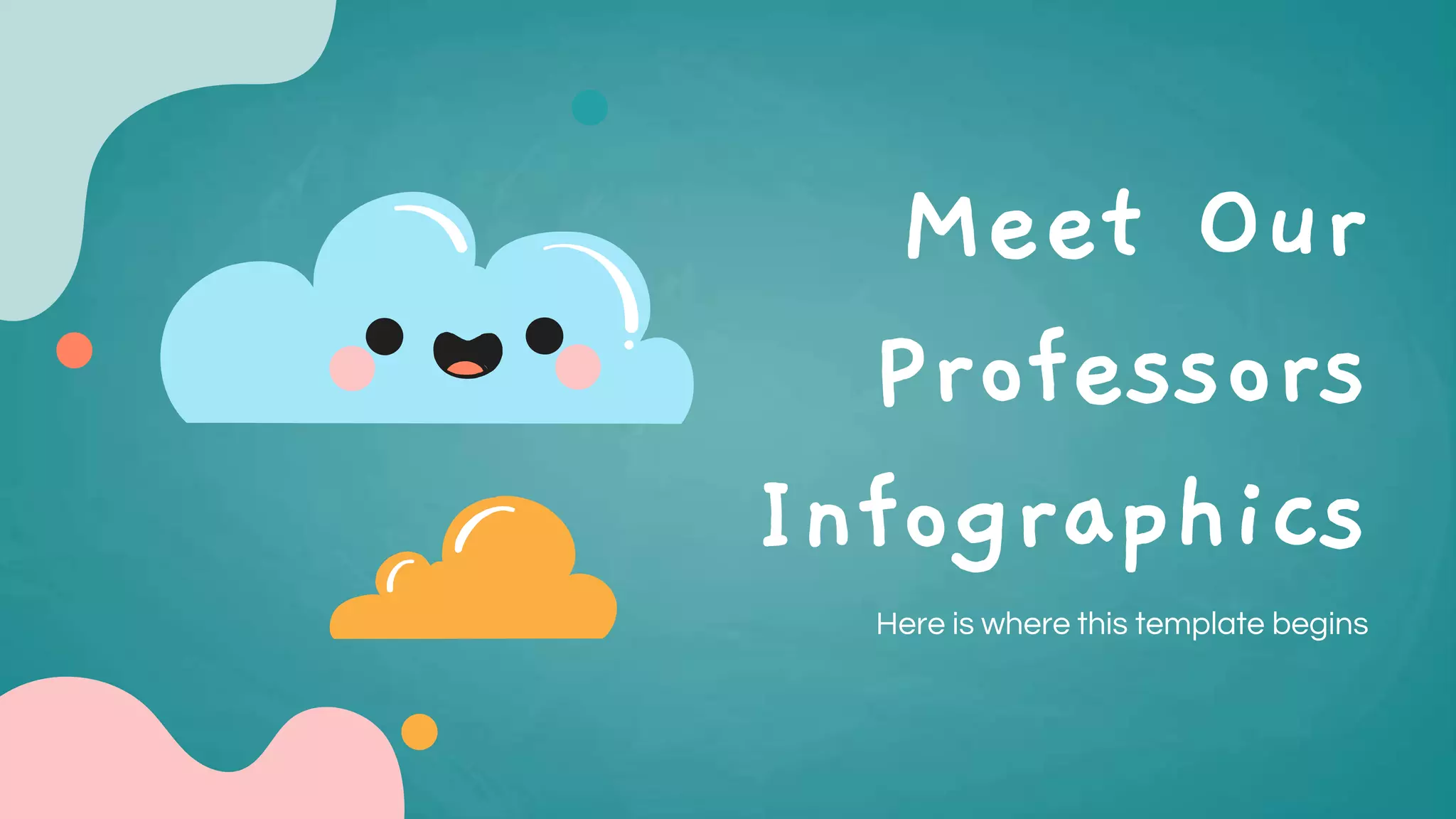 Meet Our Professors Infographics

Here is where this template begins