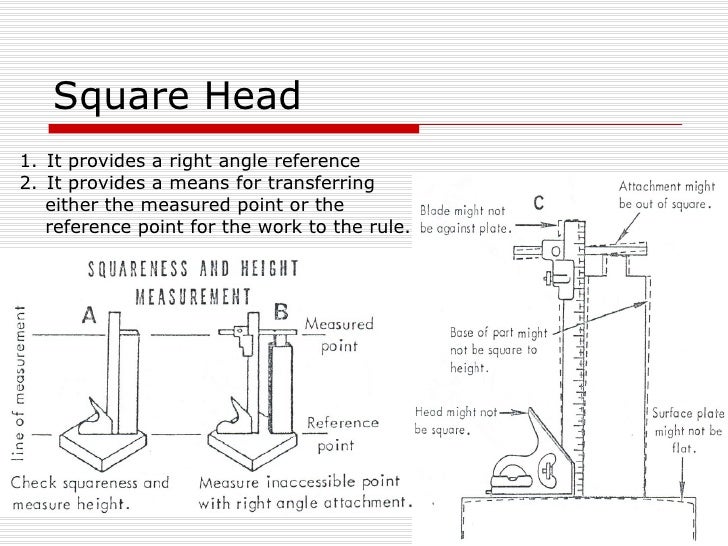 Square Head

1. It provides a right angle reference
2. It provides a means for transferring either the measured point or the reference point for the work to the rule.

SQUARENESS AND HEIGHT MEASUREMENT

line of measurement

A

B

Measured point

Reference point

Check squareness and measure height.

Measure inaccessible point with right angle attachment.

C

Blade might not be against plate.

Attachment might be out of square.

Base of part might not be square to height.

Head might not be square.

Surface plate might not be flat.