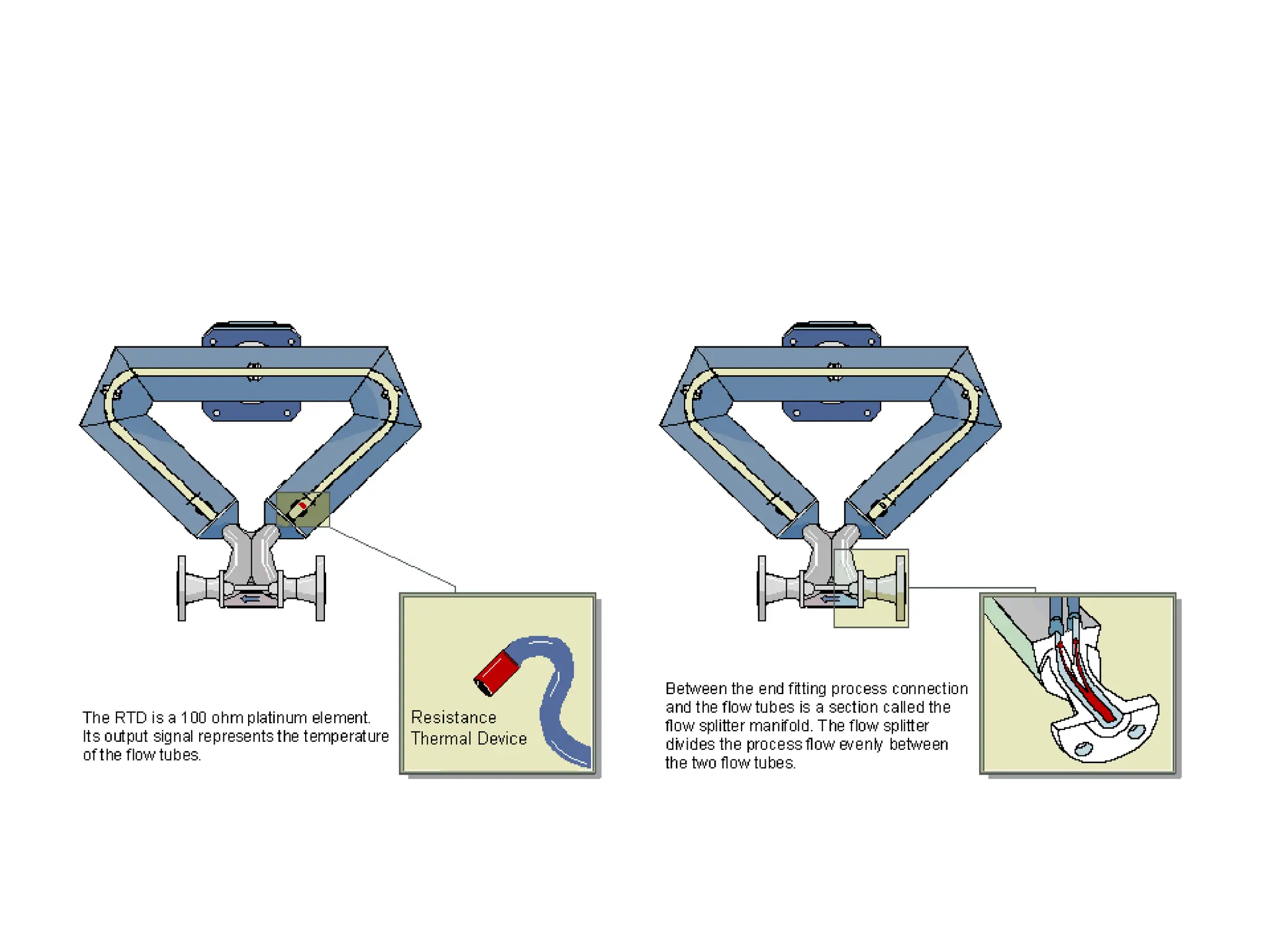 The RTD is a 100 ohm platinum element. Its output signal represents the temperature of the flow tubes.

Resistance Thermal Device

Between the end fitting process connection and the flow tubes is a section called the flow splitter manifold. The flow splitter divides the process flow evenly between the two flow tubes.