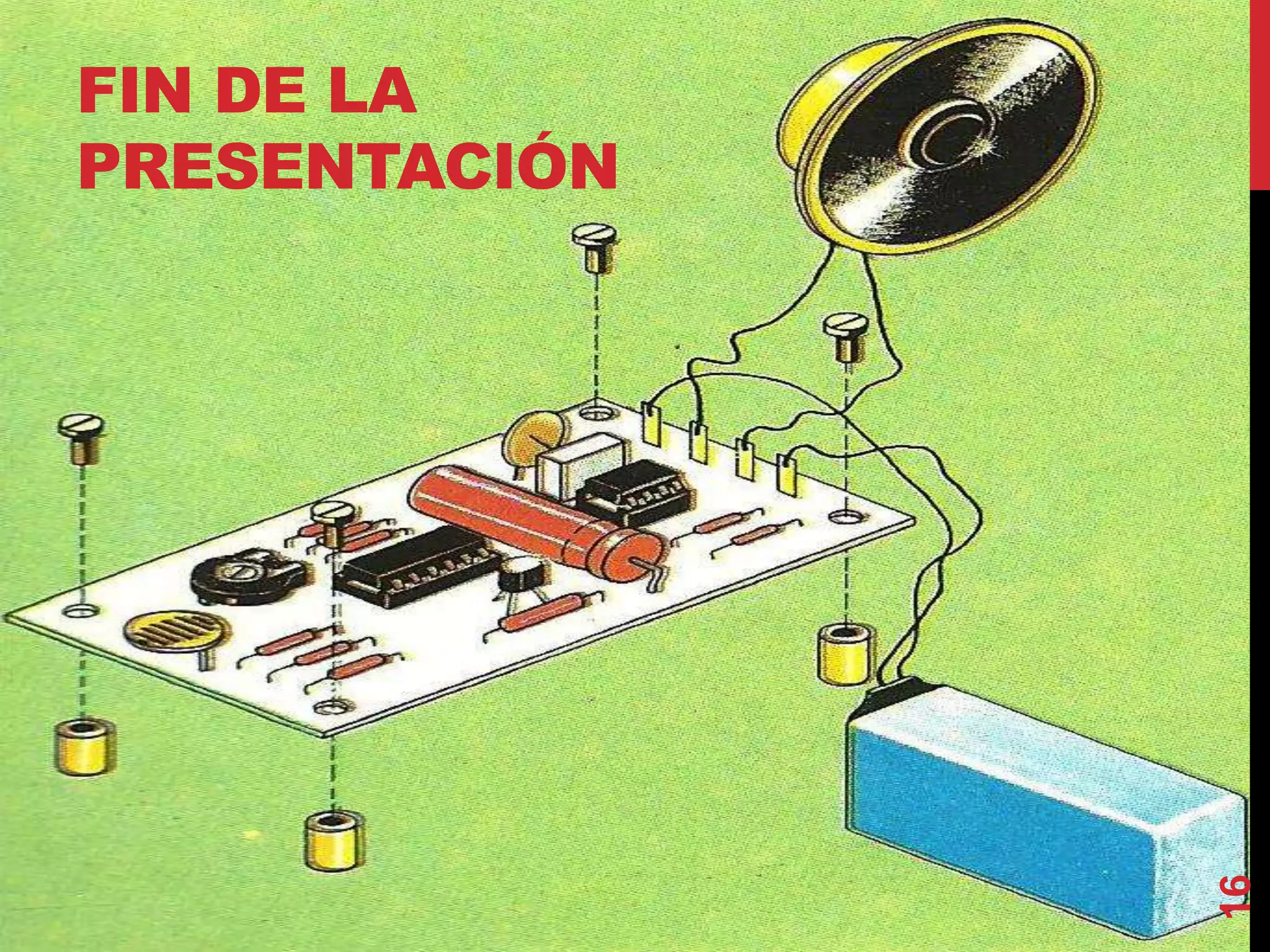 FIN DE LA PRESENTACIÓN

16