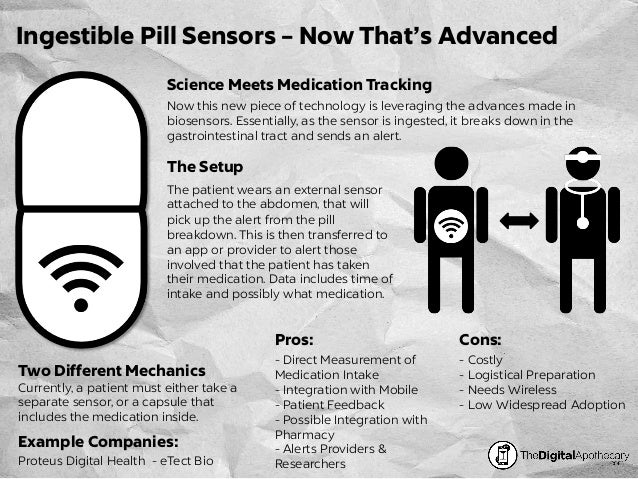 Ingestible Pill Sensors – Now That's Advanced

Science Meets Medication Tracking
Now this new piece of technology is leveraging the advances made in biosensors. Essentially, as the sensor is ingested, it breaks down in the gastrointestinal tract and sends an alert.

The Setup
The patient wears an external sensor attached to the abdomen, that will pick up the alert from the pill breakdown. This is then transferred to an app or provider to alert those involved that the patient has taken their medication. Data includes time of intake and possibly what medication.

Two Different Mechanics
Currently, a patient must either take a separate sensor, or a capsule that includes the medication inside.

Example Companies:
Proteus Digital Health - eTect Bio

Pros:
- Direct Measurement of Medication Intake
- Integration with Mobile
- Patient Feedback
- Possible Integration with Pharmacy
- Alerts Providers & Researchers

Cons:
- Costly
- Logistical Preparation
- Needs Wireless
- Low Widespread Adoption

TheDigitalApothecary