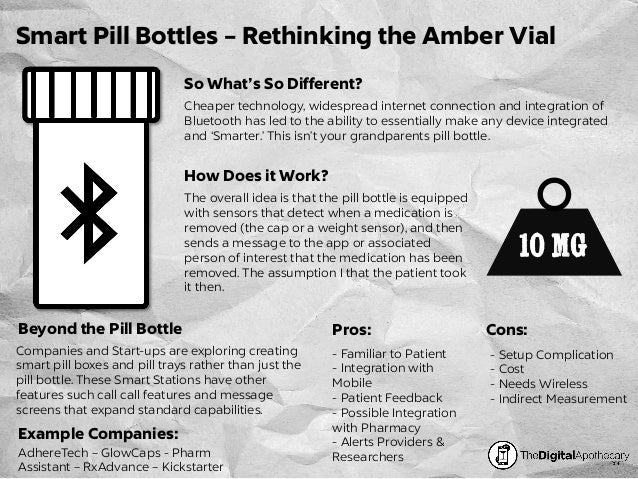 Smart Pill Bottles – Rethinking the Amber Vial

So What's So Different?

Cheaper technology, widespread internet connection and integration of Bluetooth has led to the ability to essentially make any device integrated and 'Smarter.' This isn't your grandparents pill bottle.

How Does it Work?

The overall idea is that the pill bottle is equipped with sensors that detect when a medication is removed (the cap or a weight sensor), and then sends a message to the app or associated person of interest that the medication has been removed. The assumption I that the patient took it then.

10 MG

Beyond the Pill Bottle

Companies and Start-ups are exploring creating smart pill boxes and pill trays rather than just the pill bottle. These Smart Stations have other features such call call features and message screens that expand standard capabilities.

Example Companies:

AdhereTech – GlowCaps - Pharm Assistant – RxAdvance – Kickstarter

Pros:

- Familiar to Patient
- Integration with Mobile
- Patient Feedback
- Possible Integration with Pharmacy
- Alerts Providers & Researchers

Cons:

- Setup Complication
- Cost
- Needs Wireless
- Indirect Measurement

TheDigitalApothecary