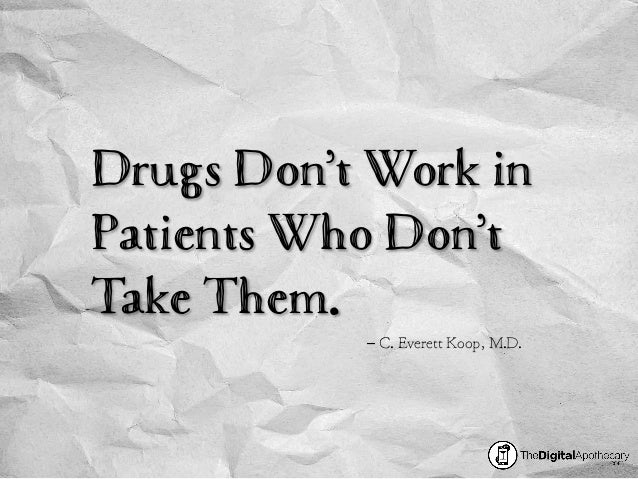 Drugs Don't Work in Patients Who Don't Take Them.

– C. Everett Koop, M.D.

TheDigitalApothecary