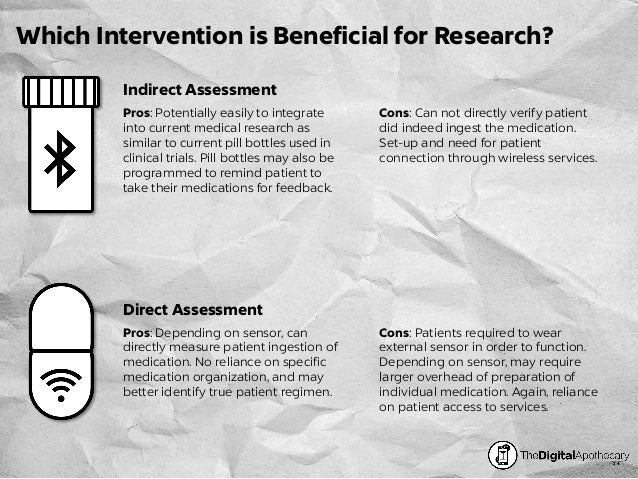 Which Intervention is Beneficial for Research?

Indirect Assessment

Pros: Potentially easily to integrate into current medical research as similar to current pill bottles used in clinical trials. Pill bottles may also be programmed to remind patient to take their medications for feedback.

Cons: Can not directly verify patient did indeed ingest the medication. Set-up and need for patient connection through wireless services.

Direct Assessment

Pros: Depending on sensor, can directly measure patient ingestion of medication. No reliance on specific medication organization, and may better identify true patient regimen.

Cons: Patients required to wear external sensor in order to function. Depending on sensor, may require larger overhead of preparation of individual medication. Again, reliance on patient access to services.

TheDigitalApothecary