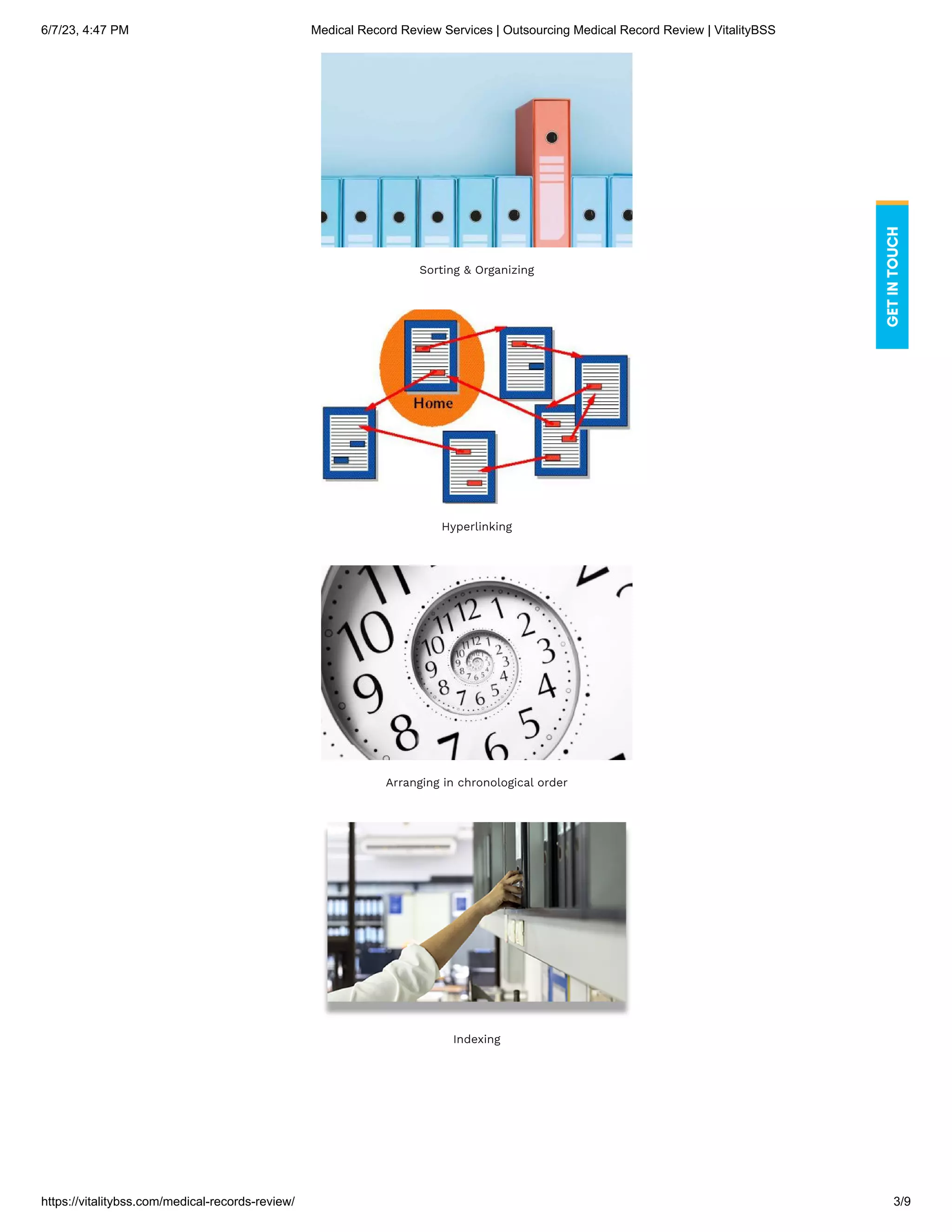 6/7/23, 4:47 PM

Medical Record Review Services | Outsourcing Medical Record Review | VitalityBSS

GET IN TOUCH

Sorting & Organizing

Home

Hyperlinking

Arranging in chronological order

Indexing

https://vitalitybss.com/medical-records-review/

3/9