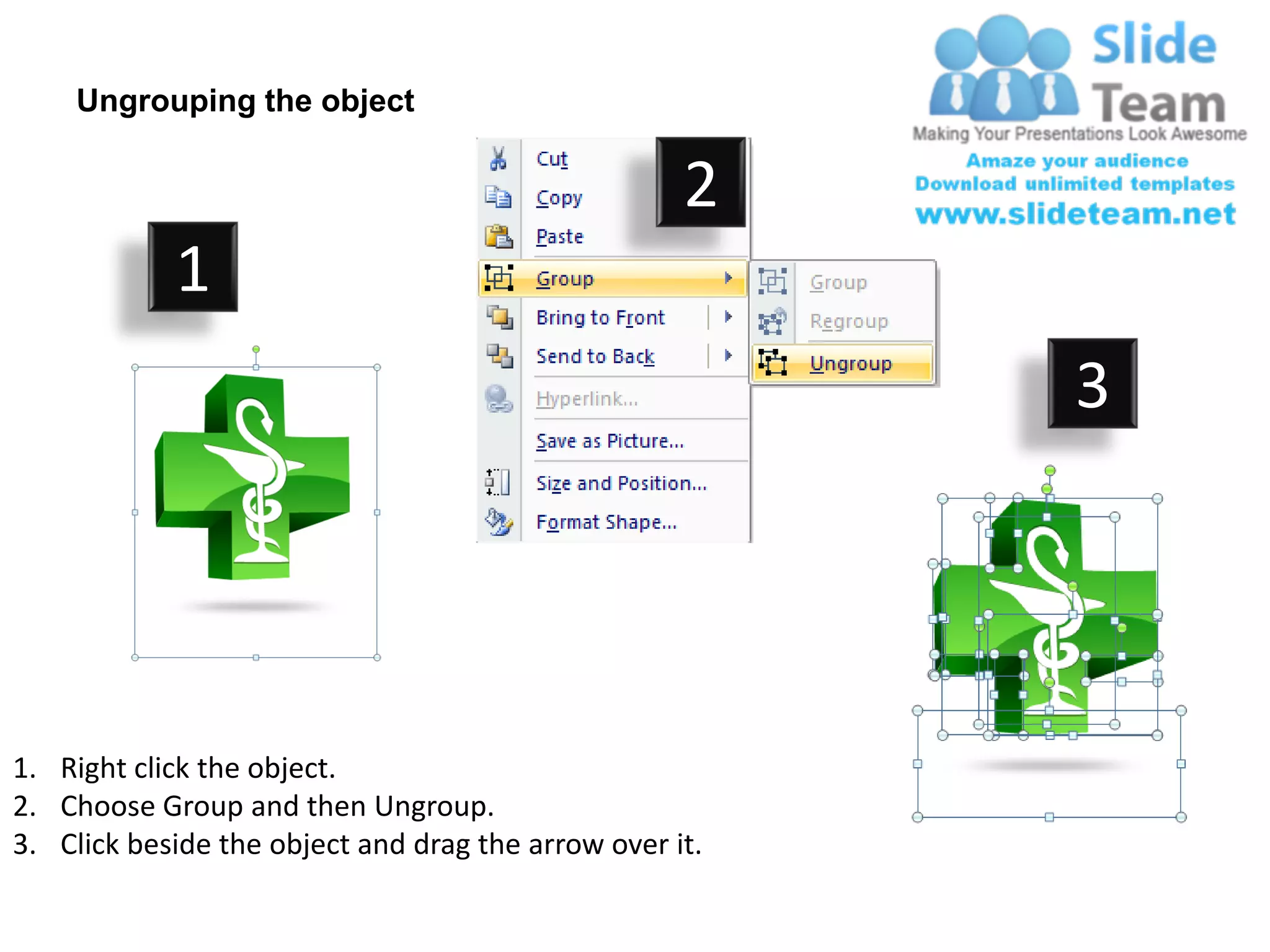 Ungrouping the object

Slide Team
Making Your Presentations Look Awesome
Amaze your audience
Download unlimited templates
www.slideteam.net

1

2

Cut
Copy
Paste
Group
Bring to Front
Send to Back
Hyperlink...
Save as Picture...
Size and Position...
Format Shape...

Group
Regroup
Ungroup

3

1. Right click the object.
2. Choose Group and then Ungroup.
3. Click beside the object and drag the arrow over it.