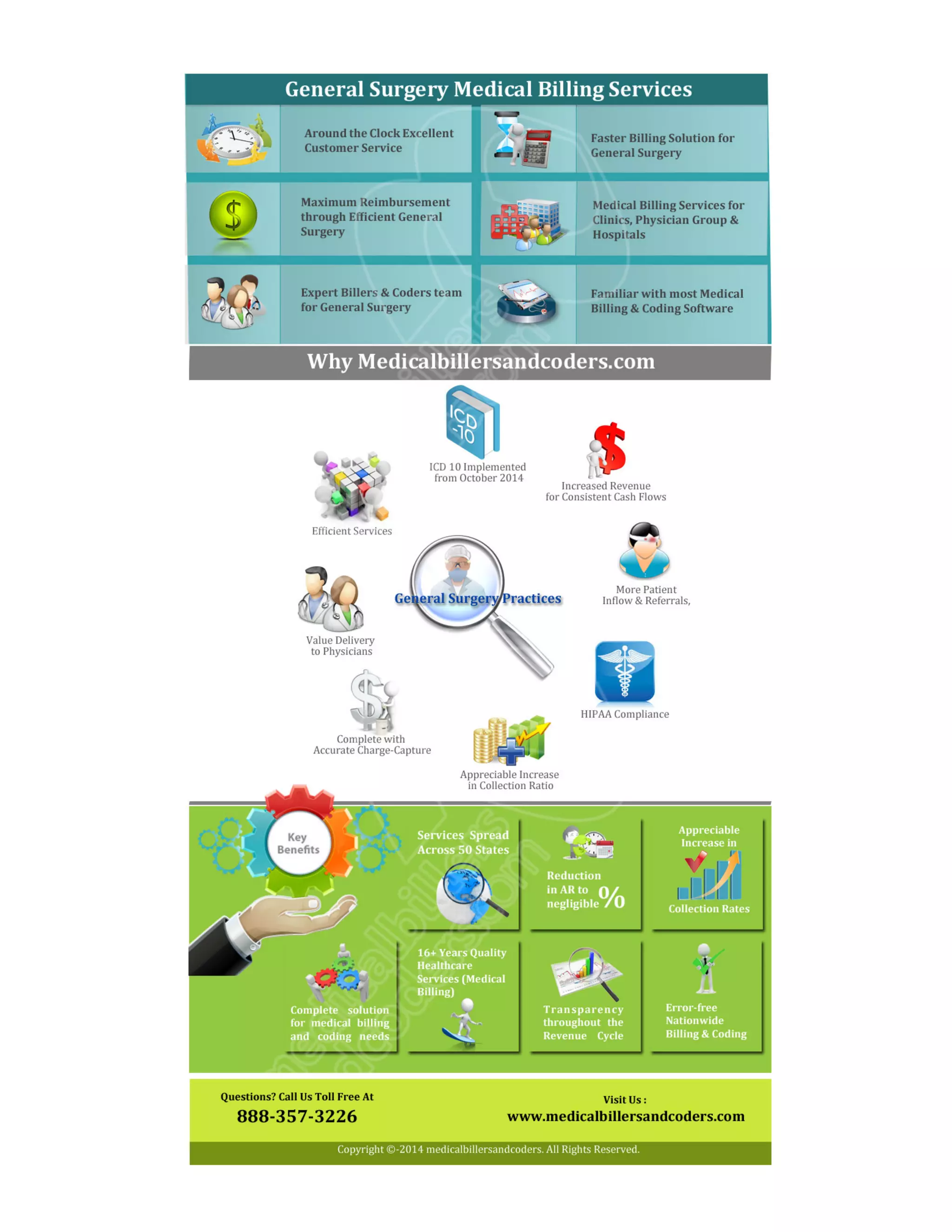 General Surgery Medical Billing Services

Around the Clock Excellent Customer Service

Faster Billing Solution for General Surgery

Maximum Reimbursement through Efficient General Surgery

Medical Billing Services for Clinics, Physician Group & Hospitals

Expert Billers & Coders team for General Surgery

Familiar with most Medical Billing & Coding Software

Why Medicalbillersandcoders.com

ICD -10

ICD 10 Implemented from October 2014

Increased Revenue for Consistent Cash Flows

Efficient Services

General Surgery Practices

More Patient Inflow & Referrals,

Value Delivery to Physicians

HIPAA Compliance

Complete with Accurate Charge-Capture

Appreciable Increase in Collection Ratio

Key Benefits

Services Spread Across 50 States

Reduction in AR to negligible %

Appreciable Increase in Collection Rates

Complete solution for medical billing and coding needs

16+ Years Quality Healthcare Services (Medical Billing)

Transparency throughout the Revenue Cycle

Error-free Nationwide Billing & Coding

Questions? Call Us Toll Free At
888-357-3226

Visit Us :
www.medicalbillersandcoders.com

Copyright ©-2014 medicalbillersandcoders. All Rights Reserved.